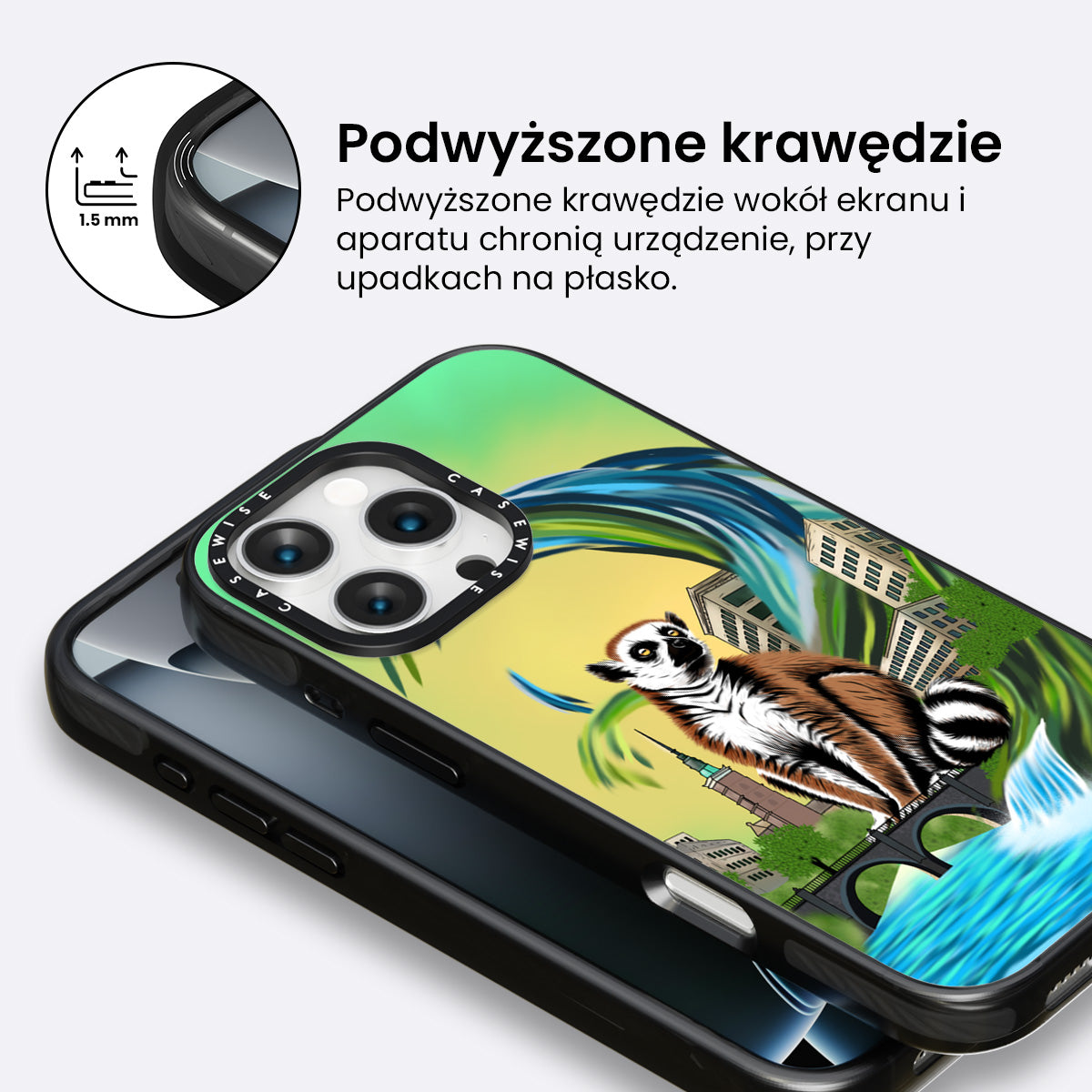 1.5 mm

Podwyższone krawędzie

Podwyższone krawędzie wokół ekranu i aparatu chronią urządzenie, przy upadkach na płasko.

CASEWISE CASEWISE