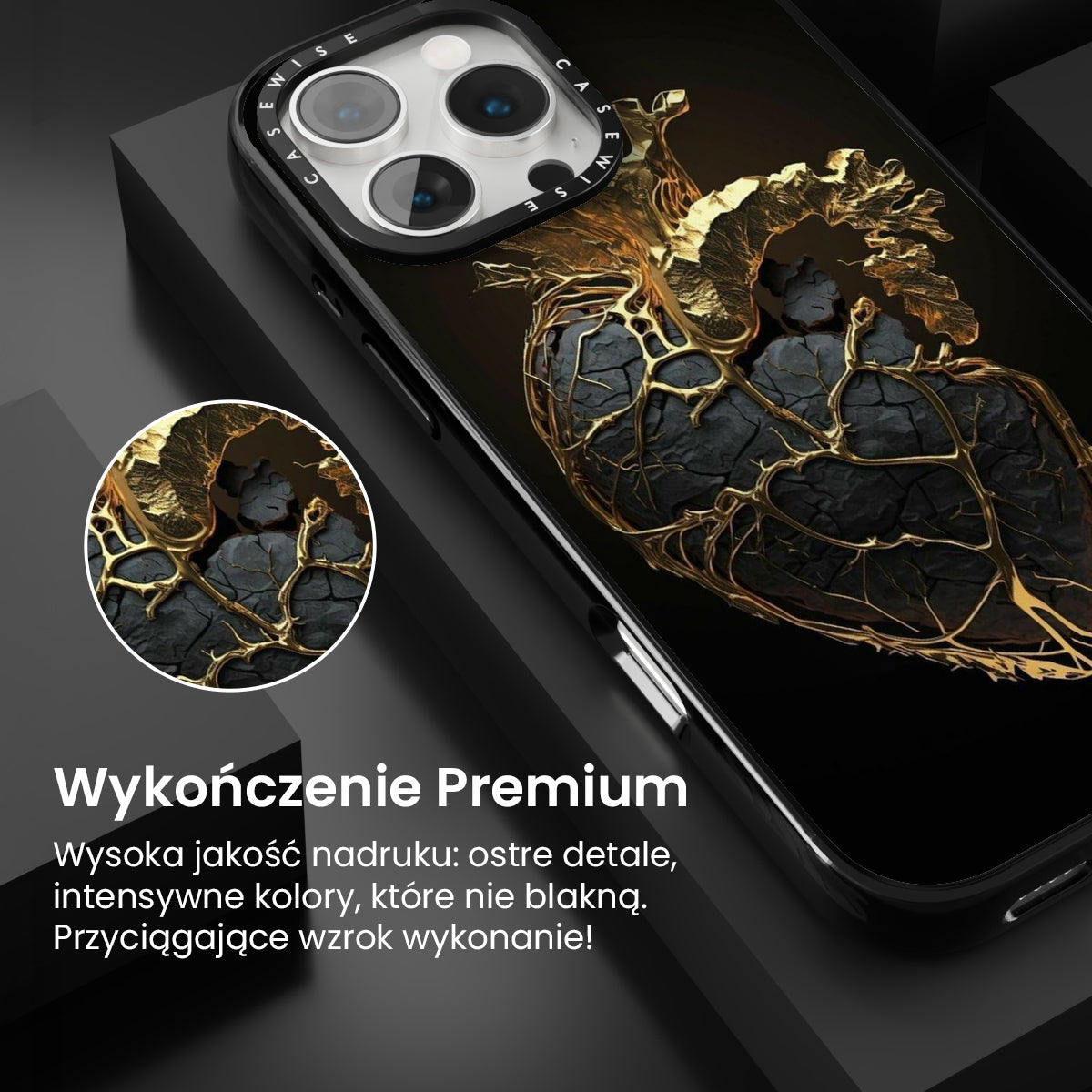 CASEWISE CASEWISE

Wykończenie Premium

Wysoka jakość nadruku: ostre detale, intensywne kolory, które nie blakną. Przyciągające wzrok wykonanie!