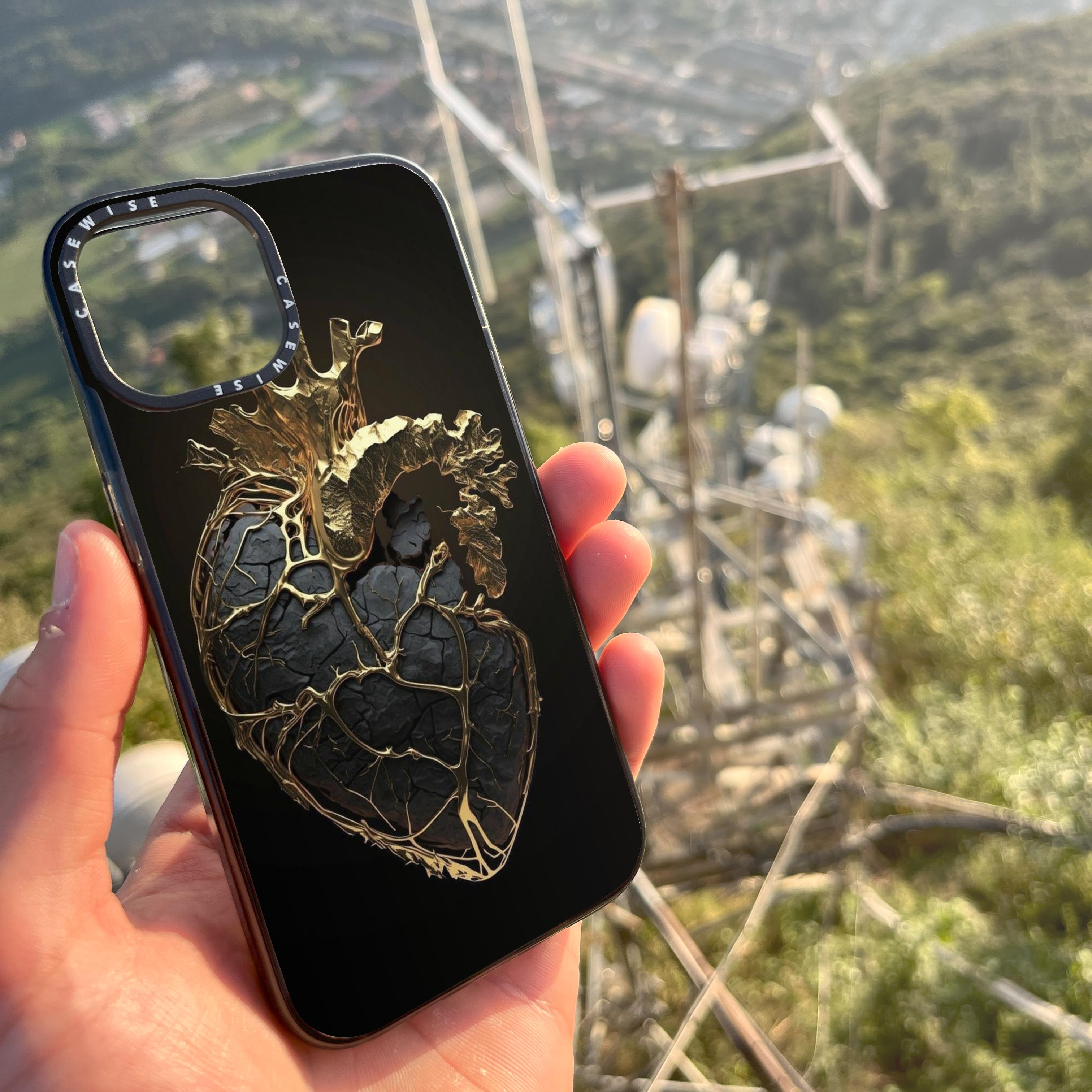 CASEWISE CASEWISE