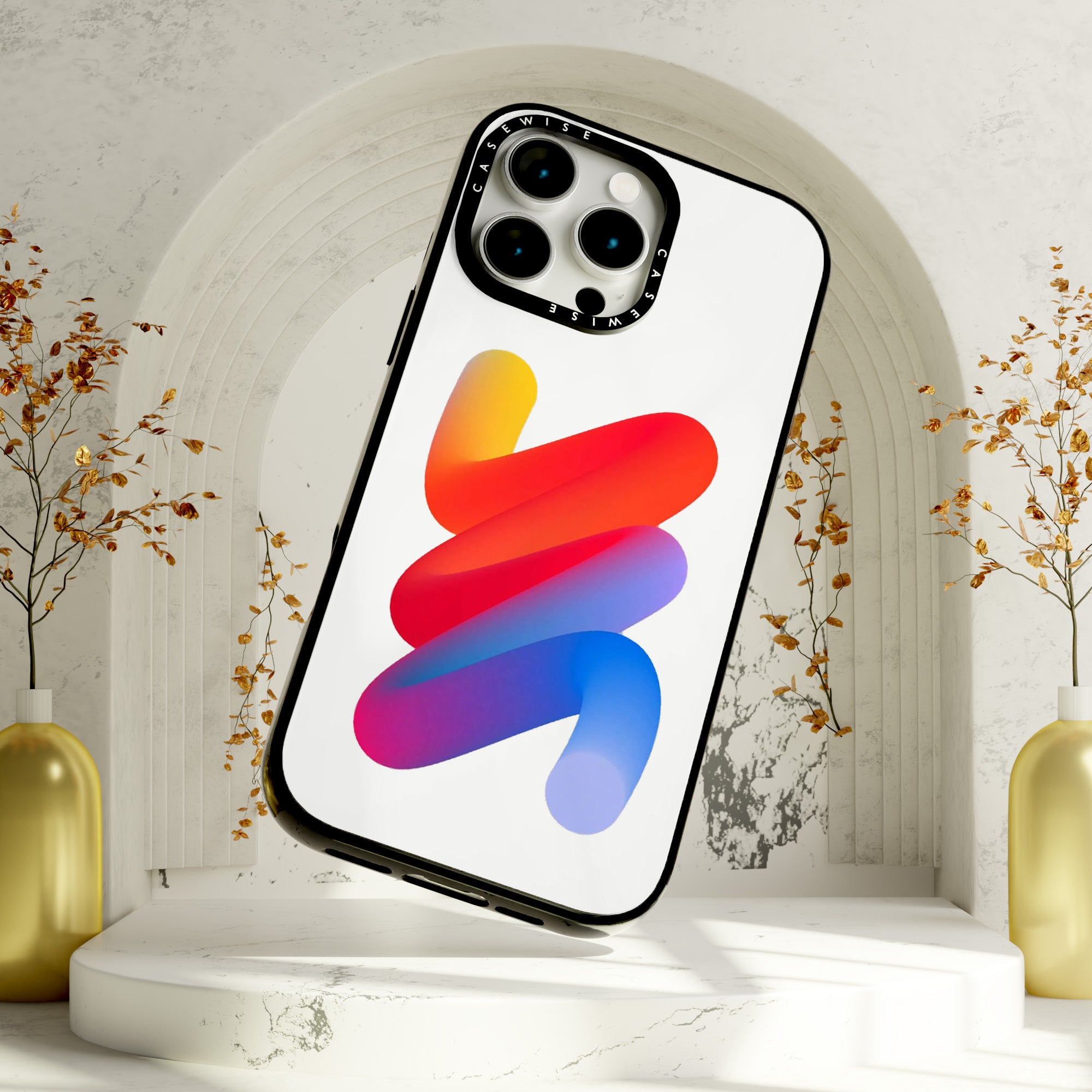 CASEWISE
CASEWISE