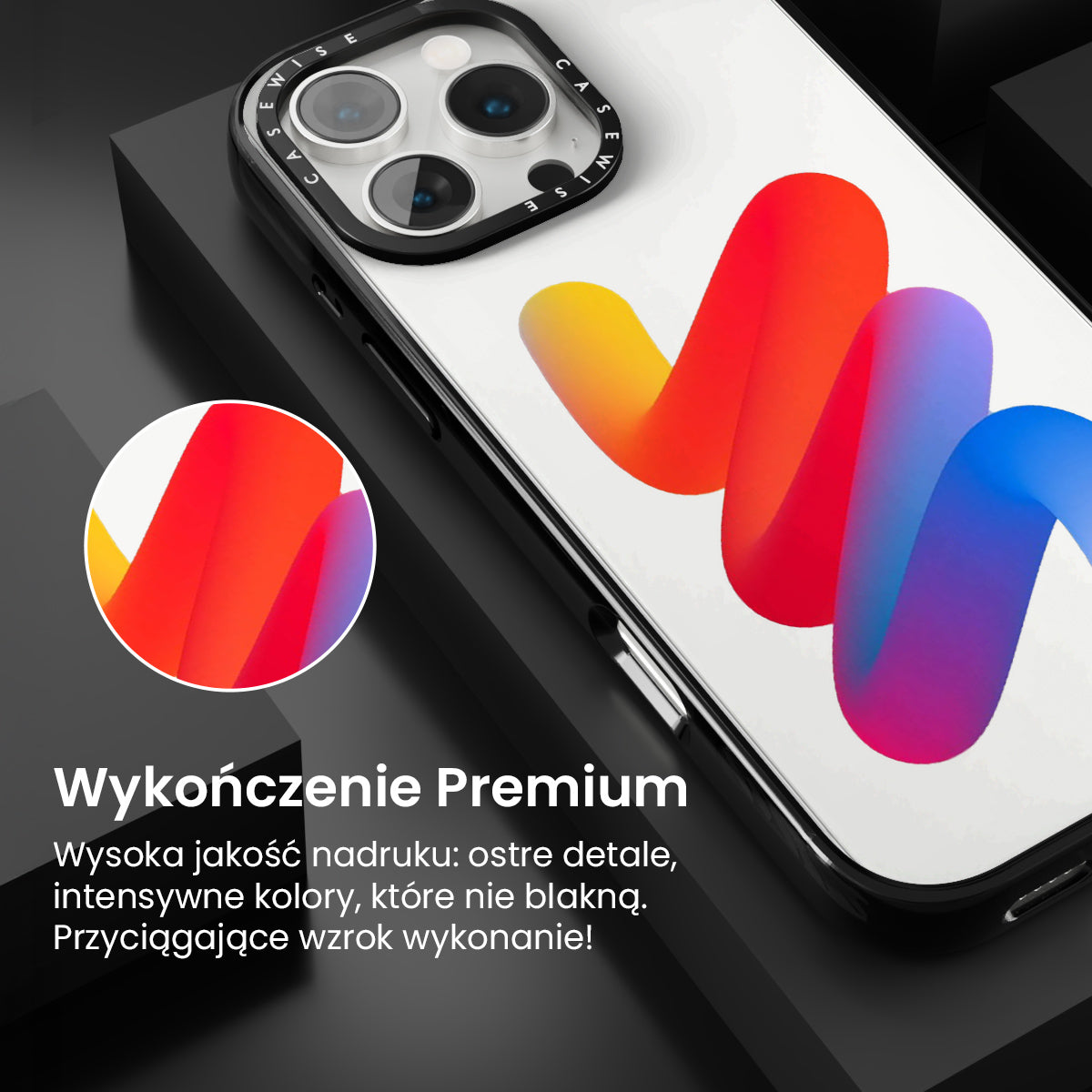 CASEWISE CASEWISE

Wykończenie Premium

Wysoka jakość nadruku: ostre detale, intensywne kolory, które nie blakną. Przyciągające wzrok wykonanie!