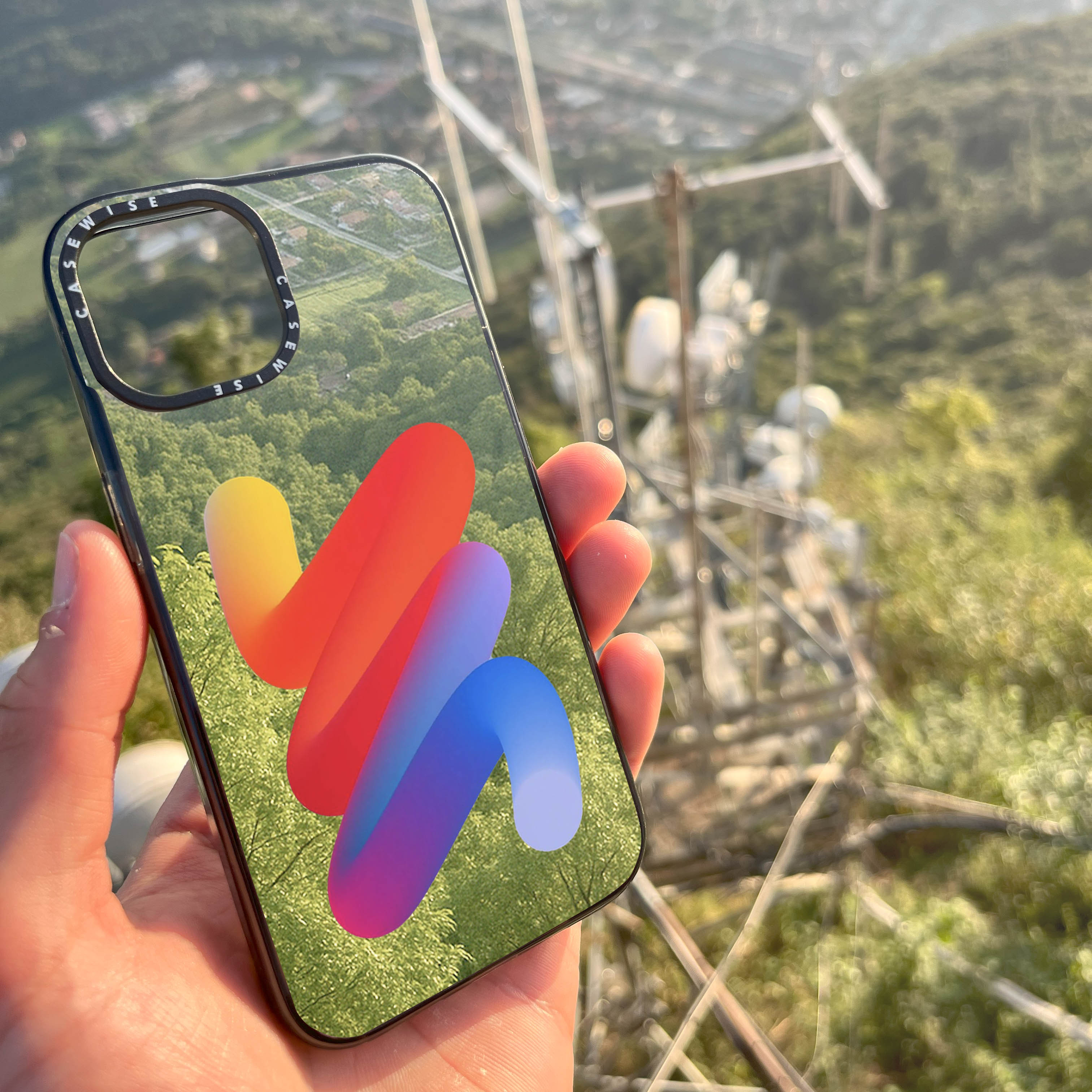 CASEWISE CASEWISE