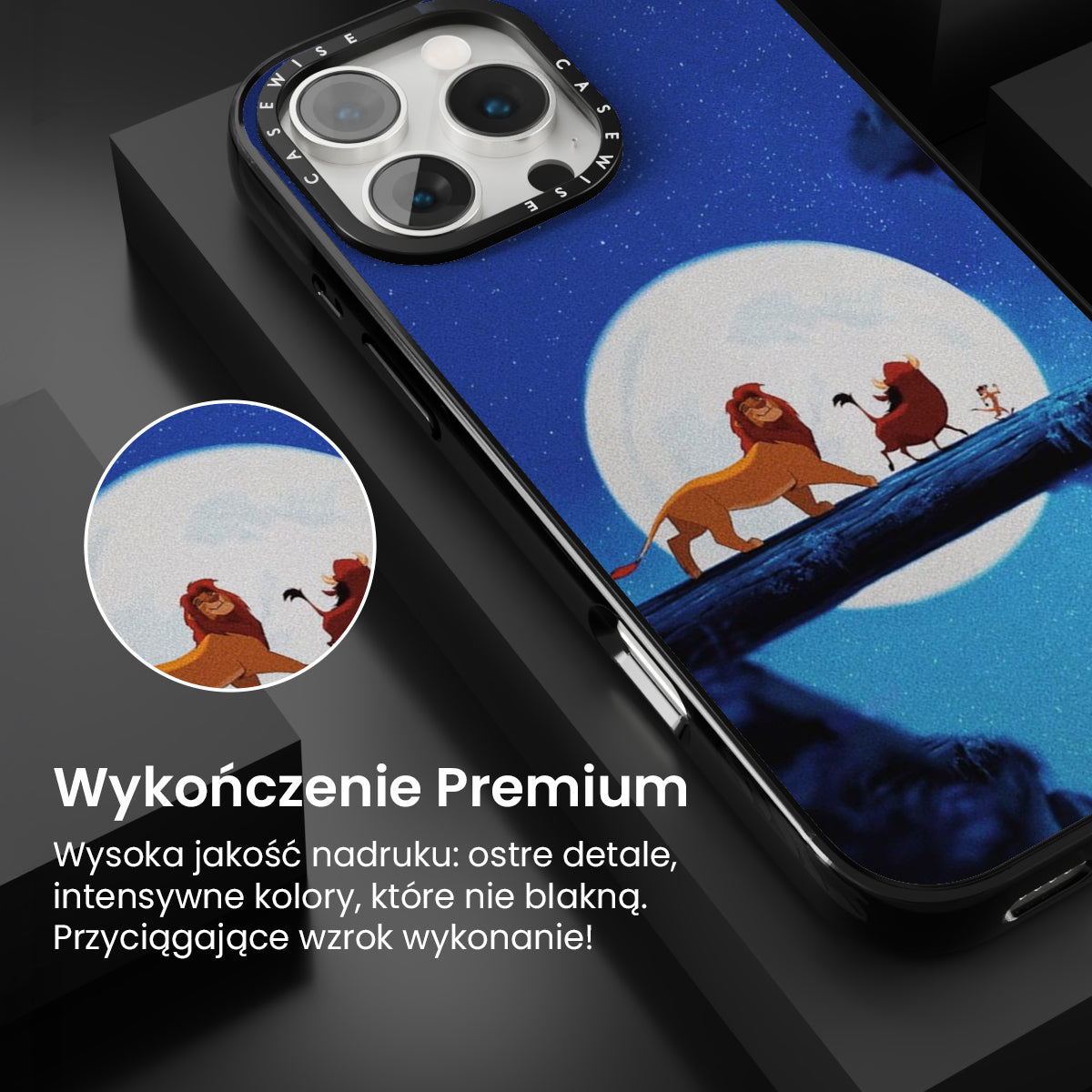 CASEWISE CASEWISE

Wykończenie Premium

Wysoka jakość nadruku: ostre detale, intensywne kolory, które nie blakną. Przyciągające wzrok wykonanie!