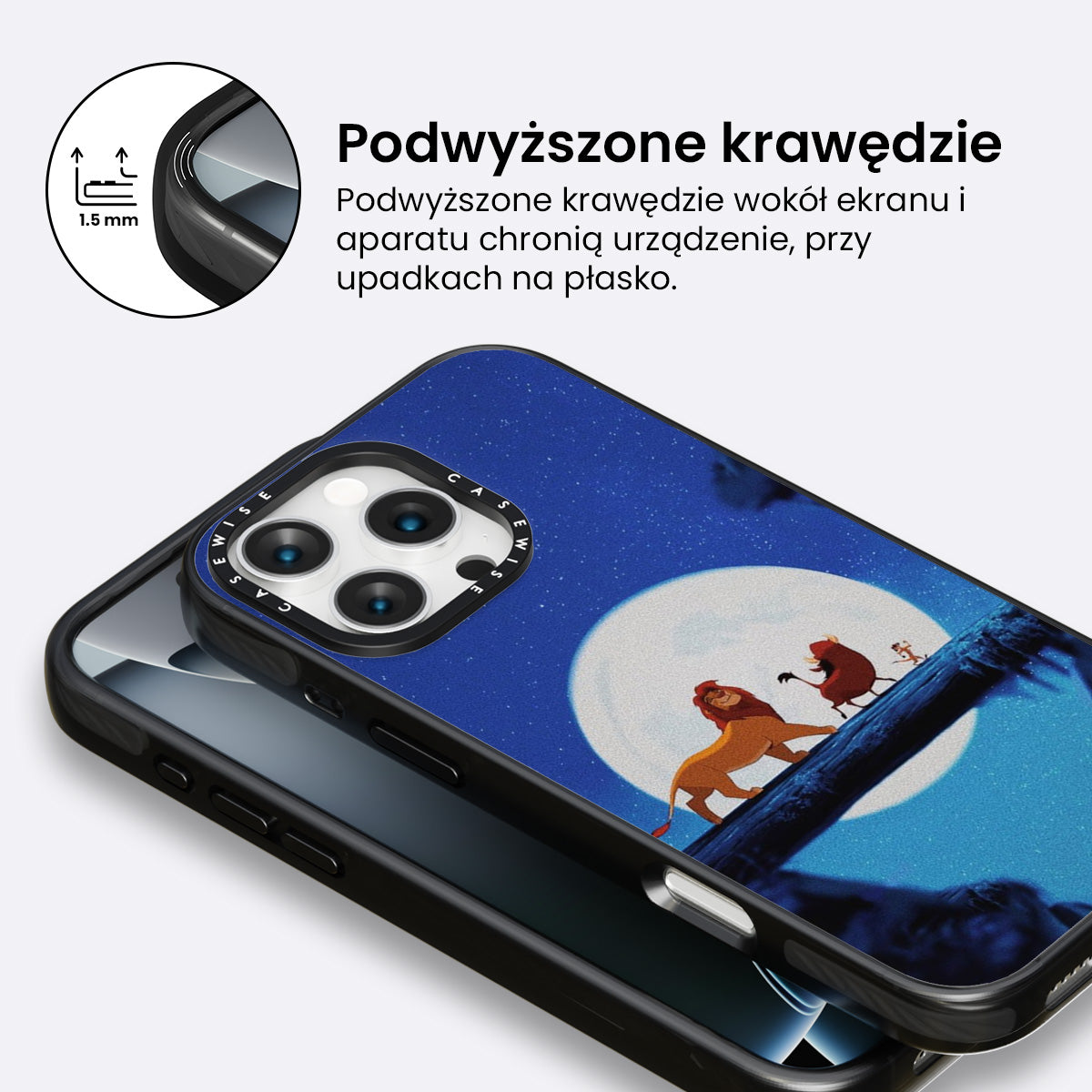 1.5 mm

Podwyższone krawędzie

Podwyższone krawędzie wokół ekranu i aparatu chronią urządzenie, przy upadkach na płasko.

CASEWISE CASEWISE