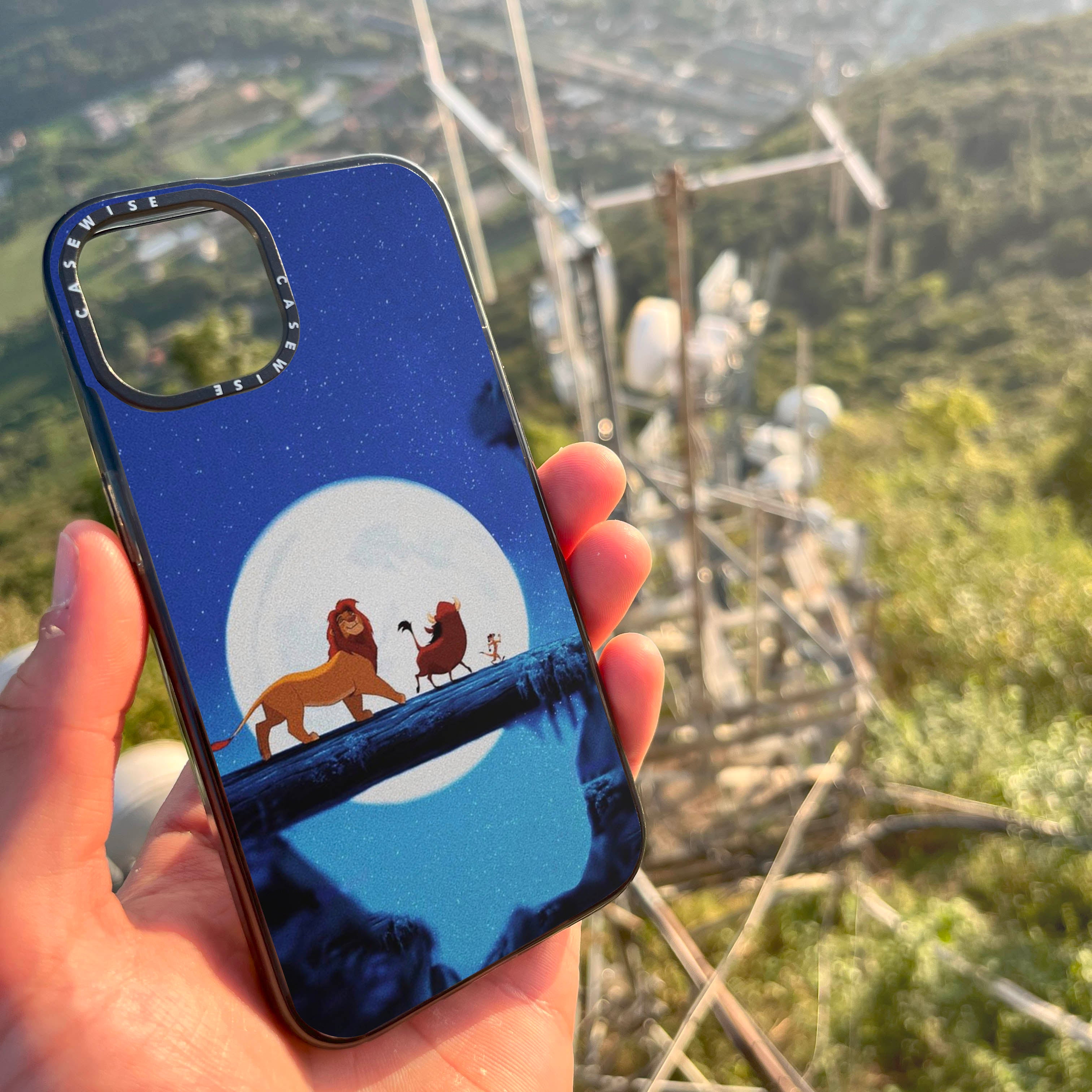 CASEWISE CASEWISE