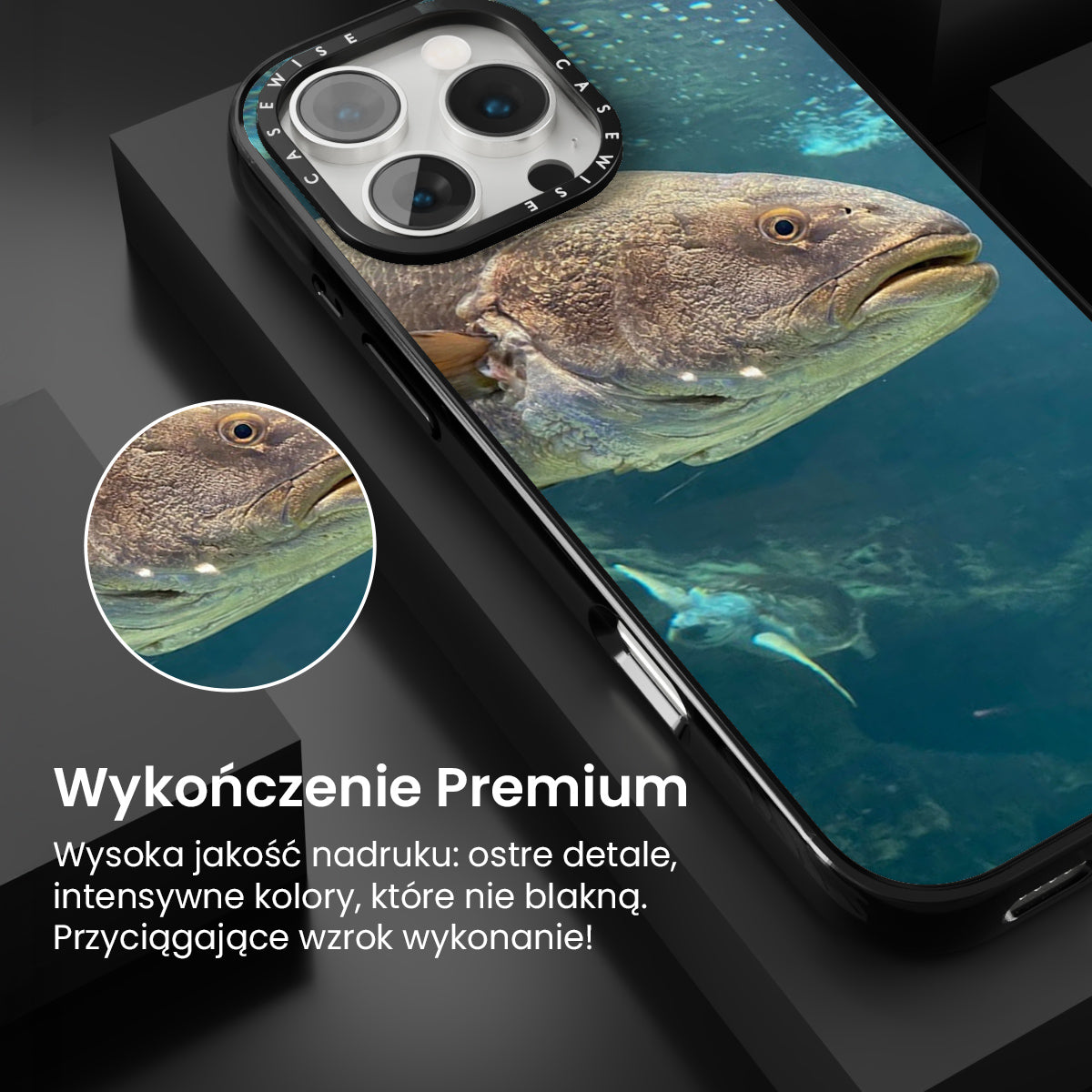 CASEWISE CASEWISE

Wykończenie Premium

Wysoka jakość nadruku: ostre detale, intensywne kolory, które nie blakną. Przyciągające wzrok wykonanie!