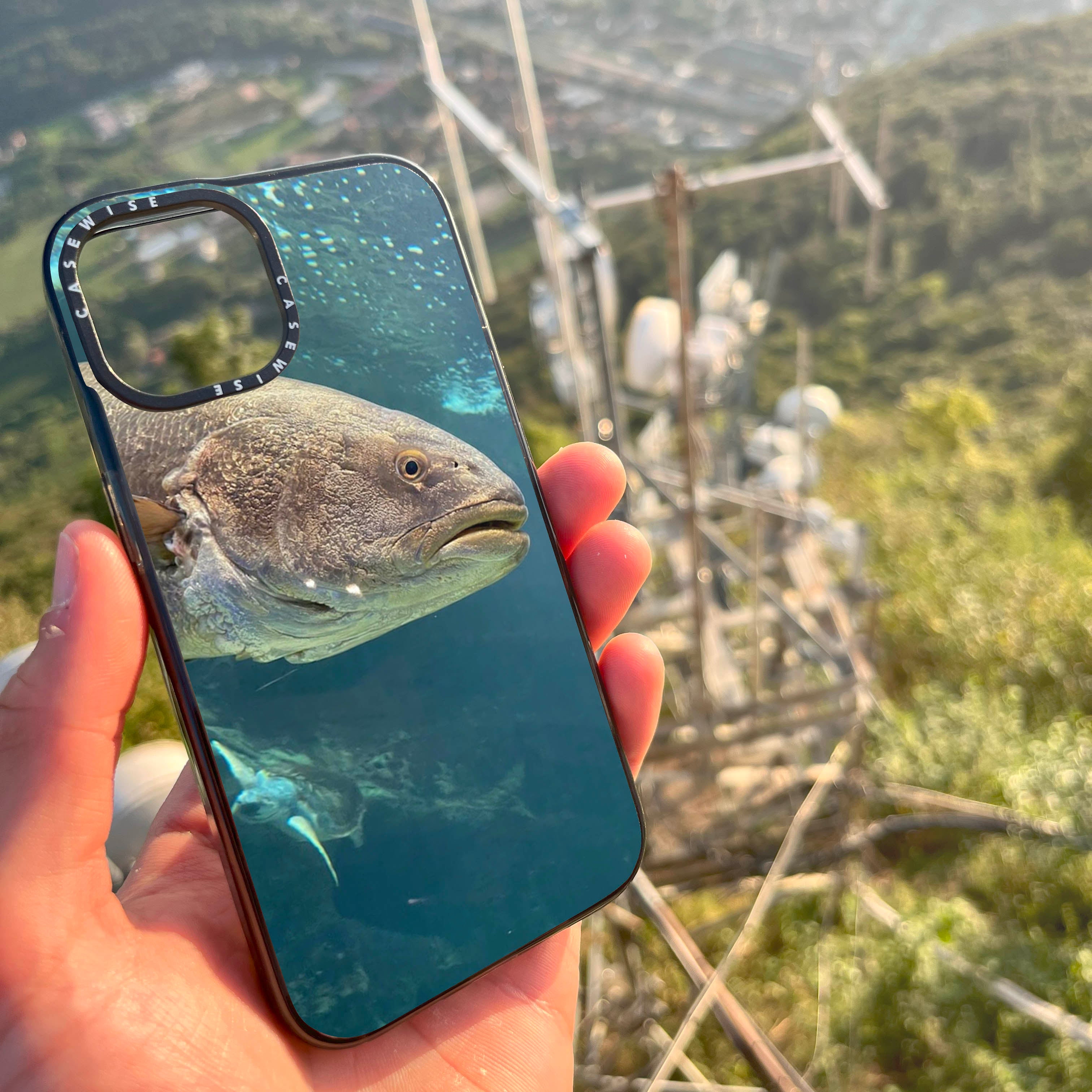 CASEWISE CASEWISE