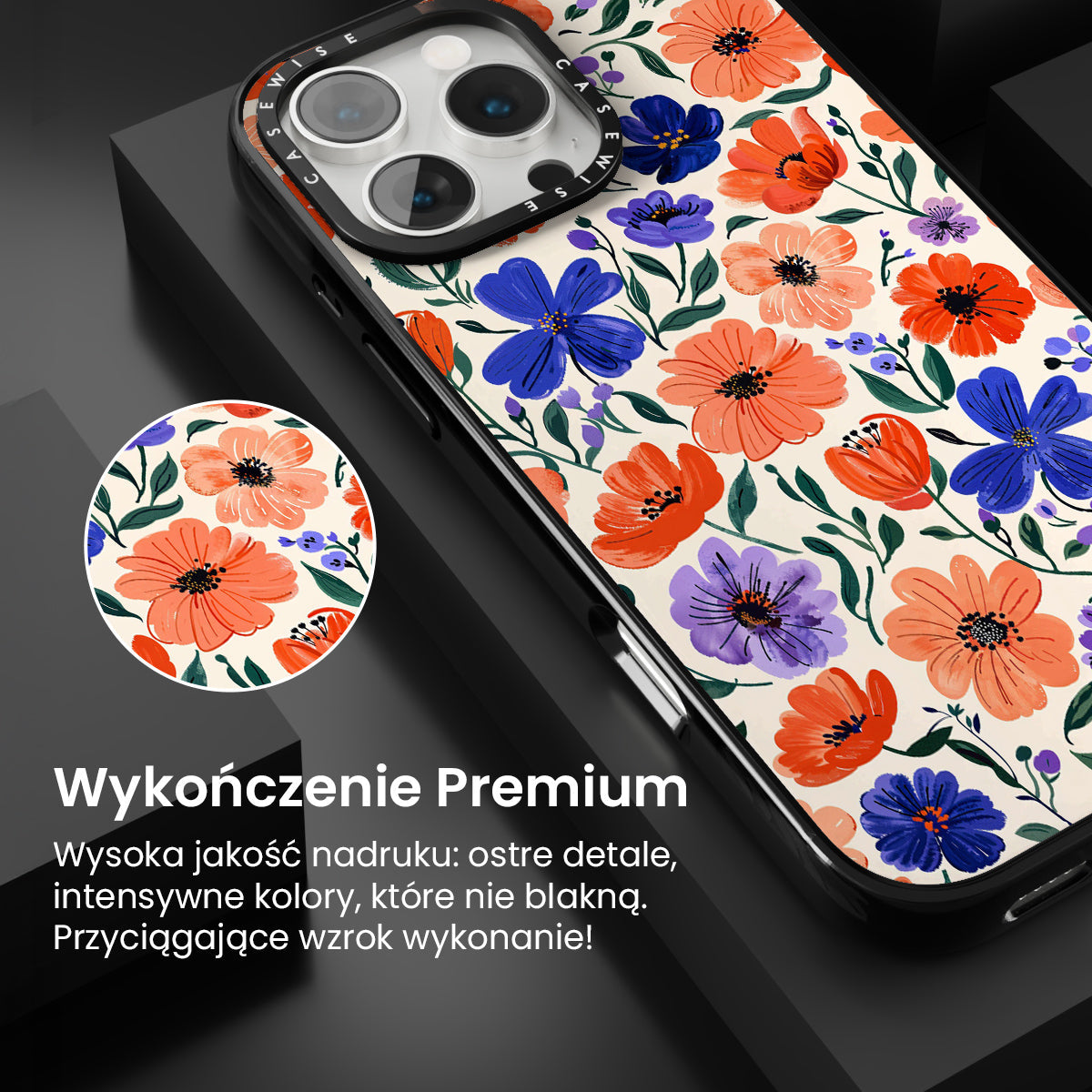 CASEWISE CASEWISE

Wykończenie Premium

Wysoka jakość nadruku: ostre detale, intensywne kolory, które nie blakną. Przyciągające wzrok wykonanie!