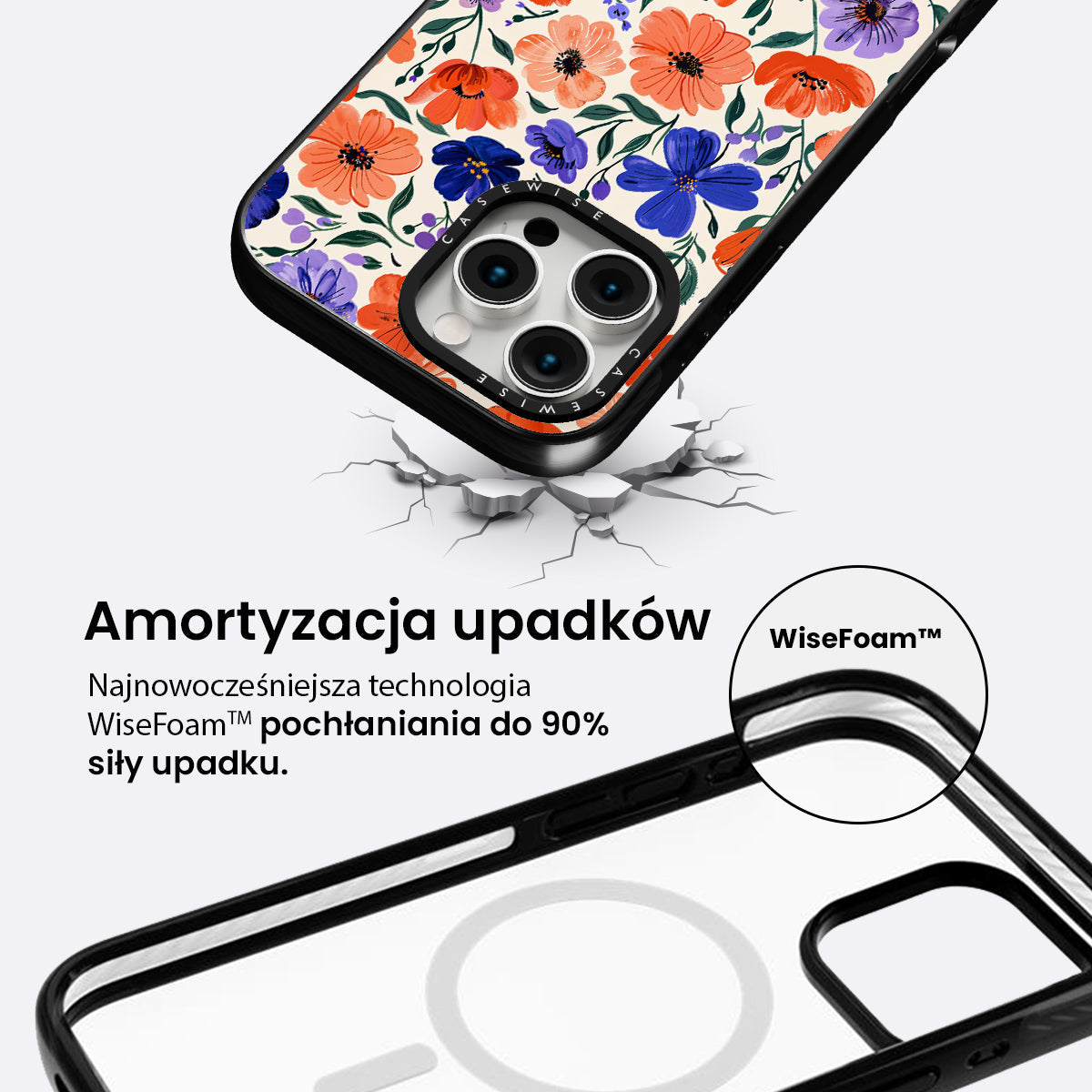 CASEWISE

CASEWISE

Amortyzacja upadków

Najnowocześniejsza technologia WiseFoam™ pochłaniania do 90% siły upadku.

WiseFoam™