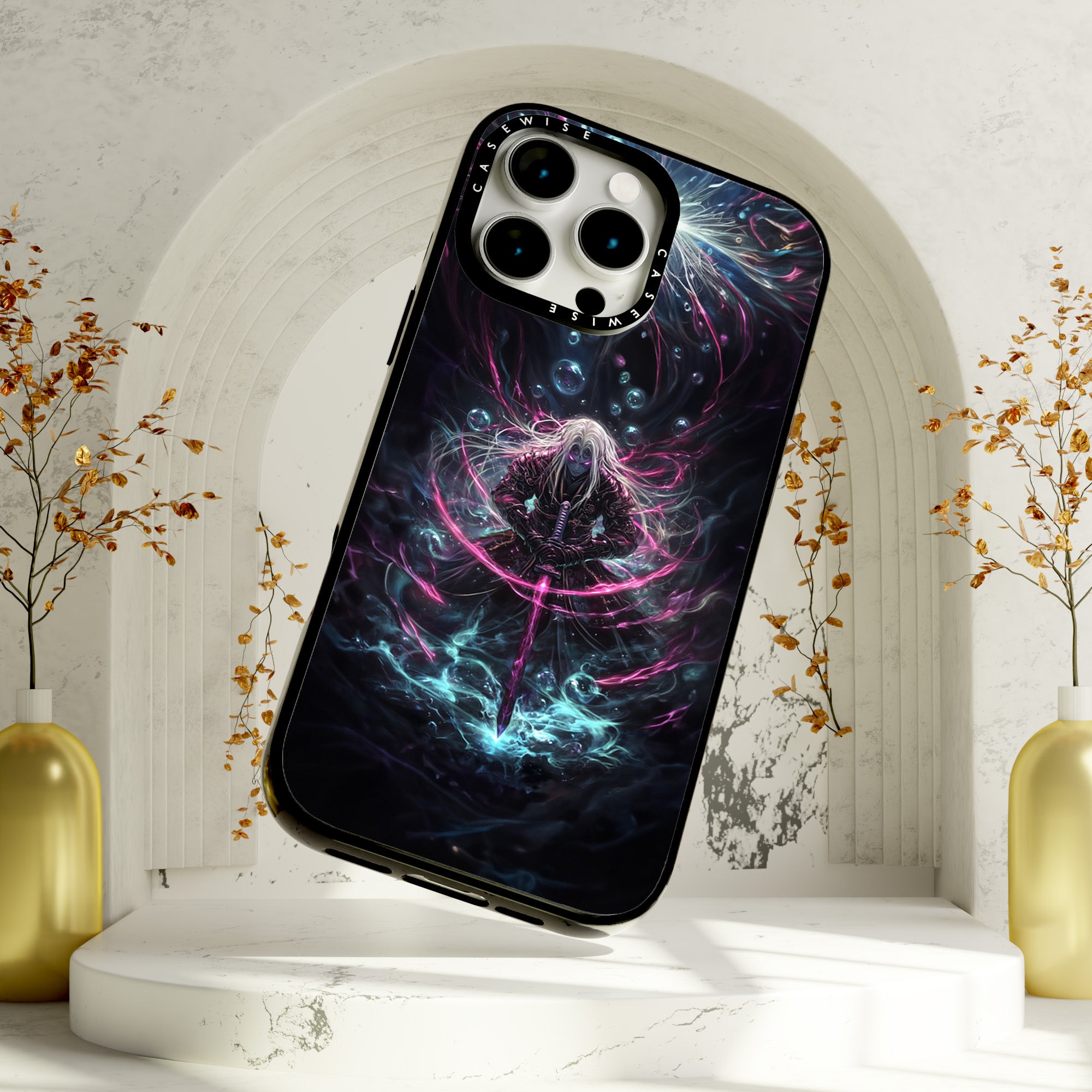 CASEWISE
CASEWISE