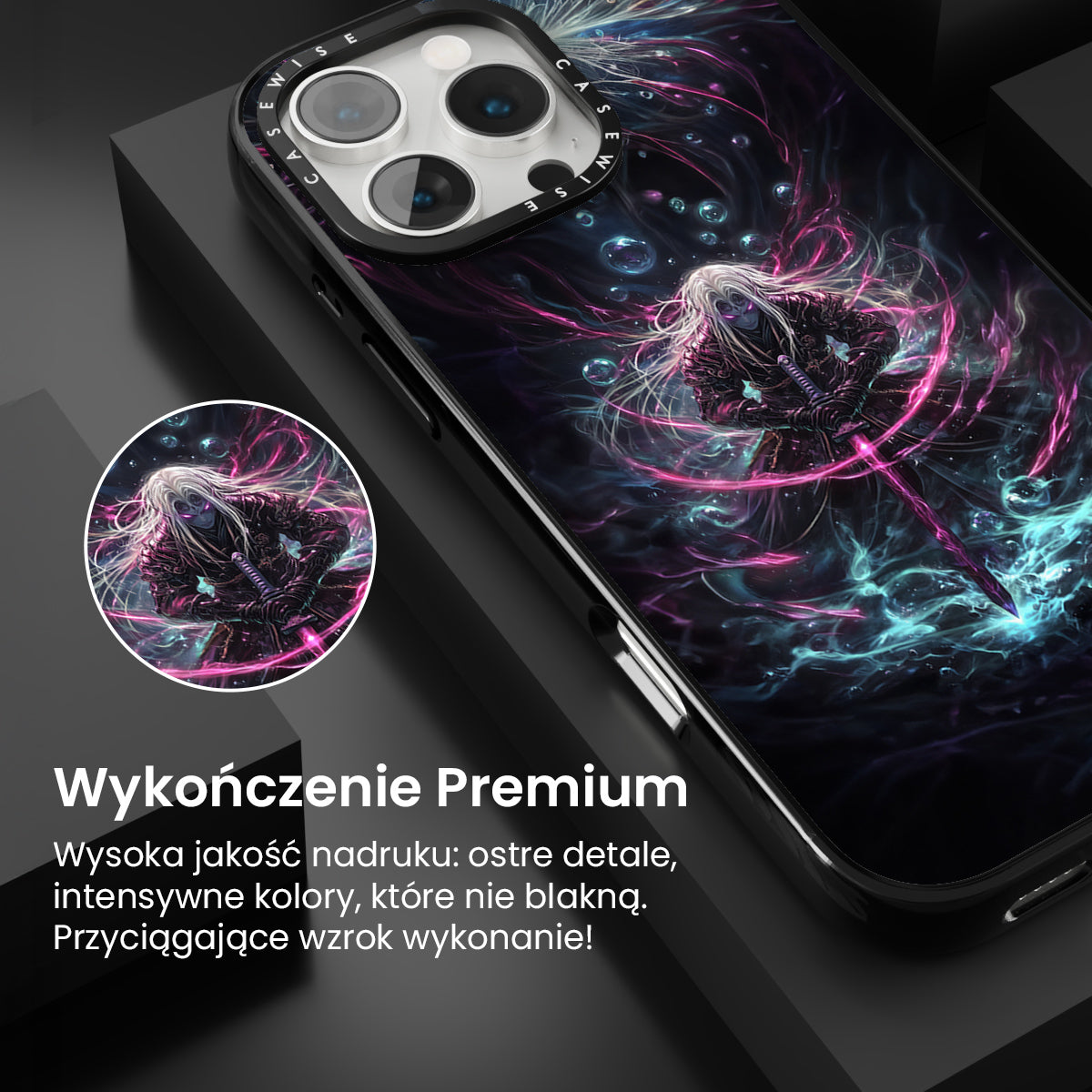 CASEWISE CASEWISE

Wykończenie Premium

Wysoka jakość nadruku: ostre detale, intensywne kolory, które nie blakną. Przyciągające wzrok wykonanie!