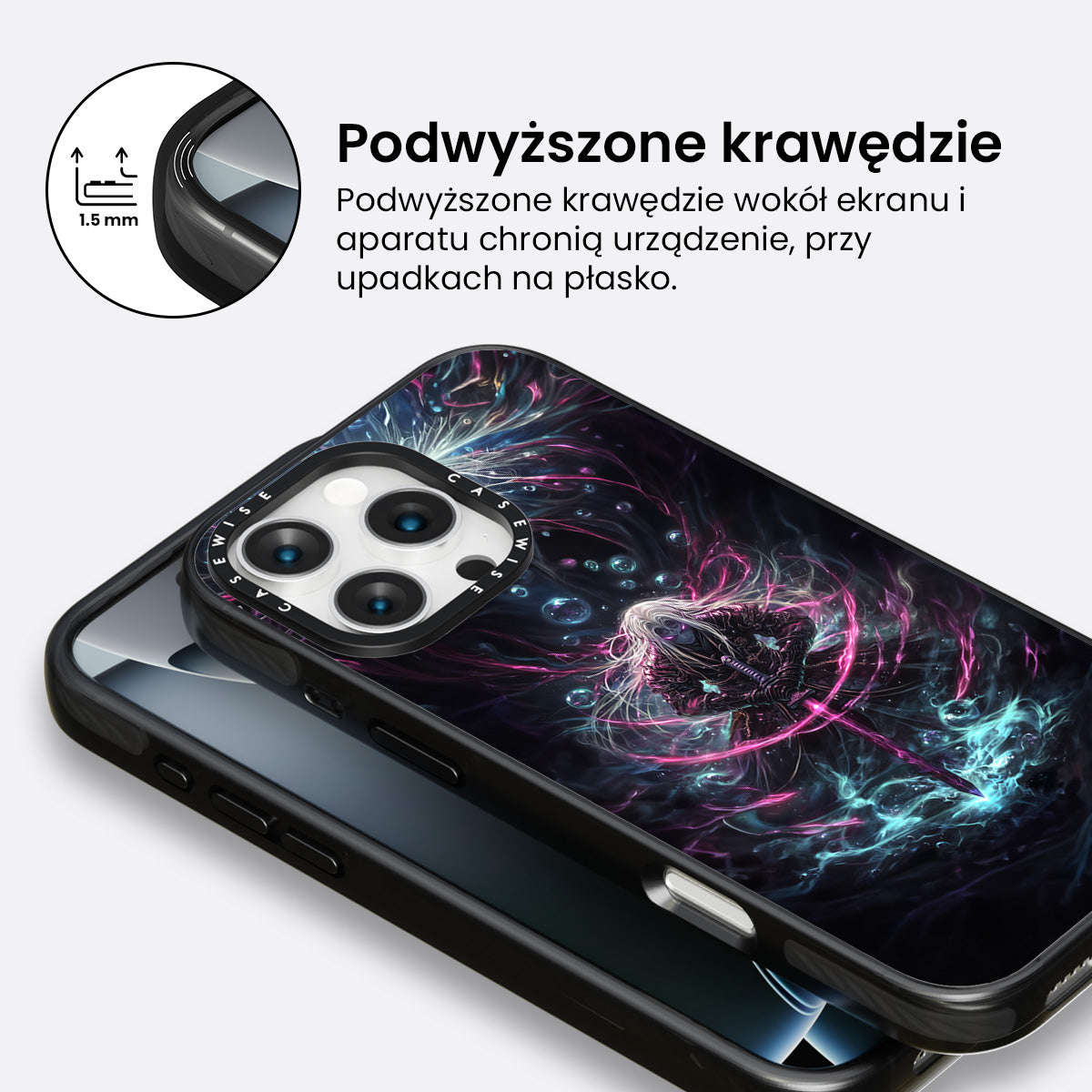 1.5 mm

Podwyższone krawędzie

Podwyższone krawędzie wokół ekranu i aparatu chronią urządzenie, przy upadkach na płasko.

CASEWISE CASEWISE