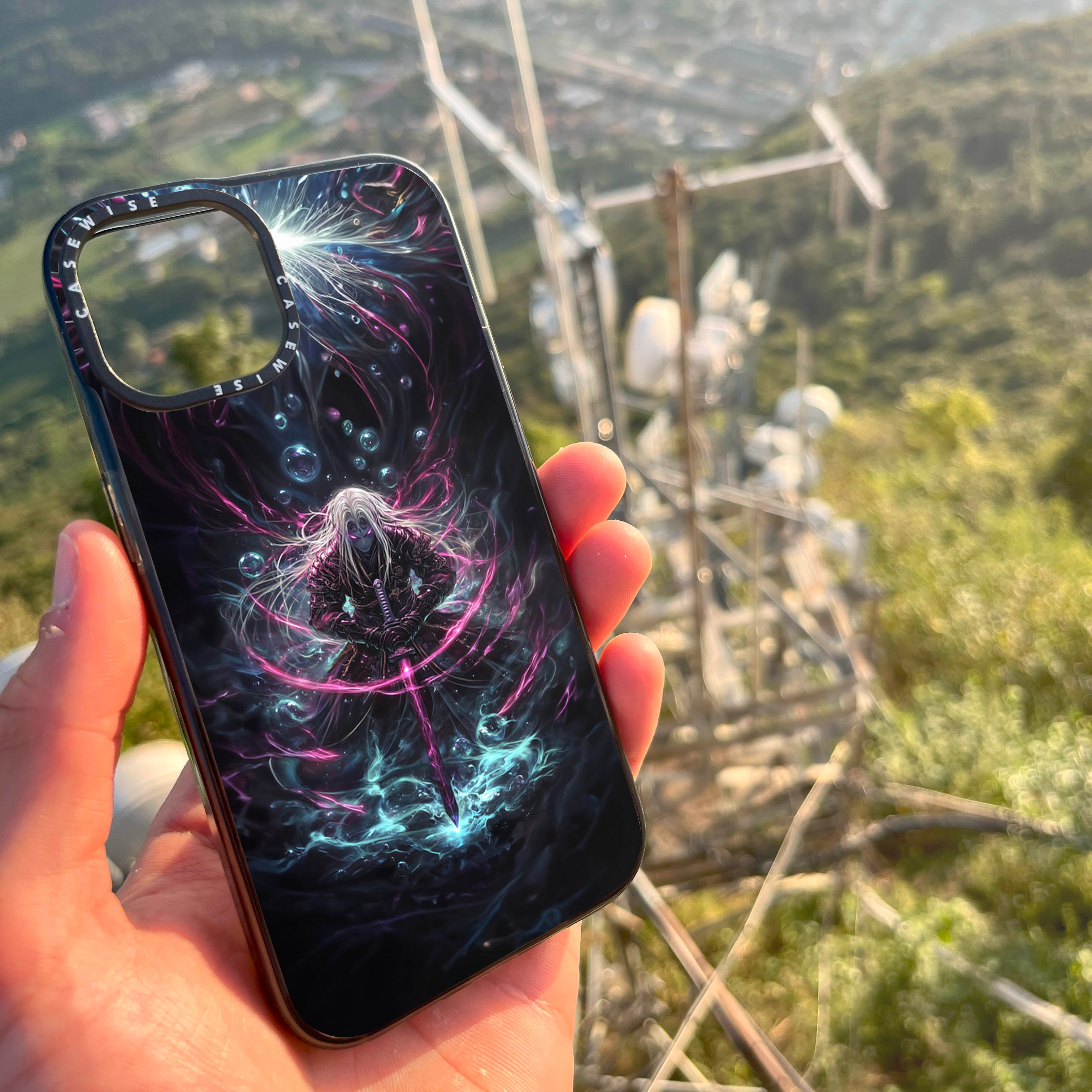 CASEWISE CASEWISE