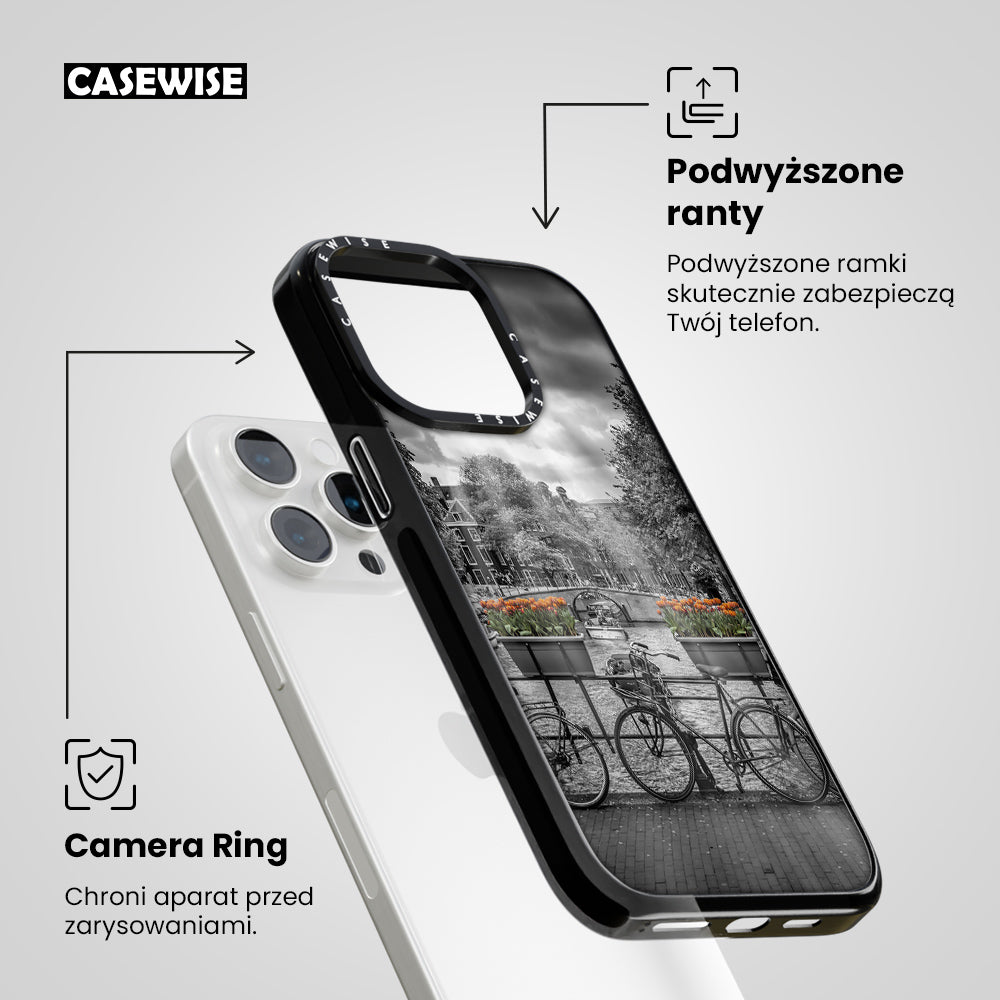 CASEWISE

Podwyższone ranty

Podwyższone ramki skutecznie zabezpieczą Twój telefon.

CASEWISE

CASEWISE

Camera Ring

Chroni aparat przed zarysowaniami.