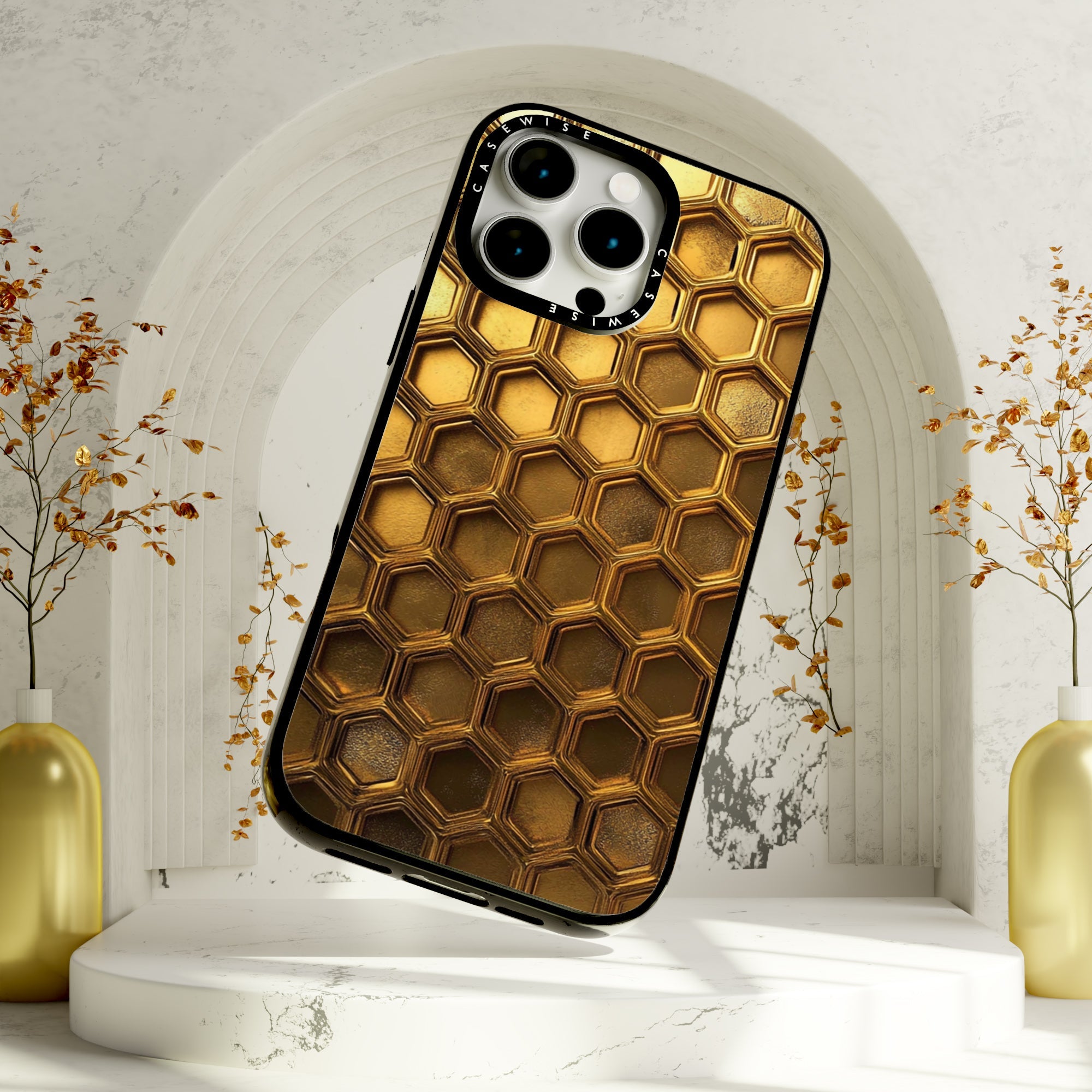 CASEWISE
CASEWISE