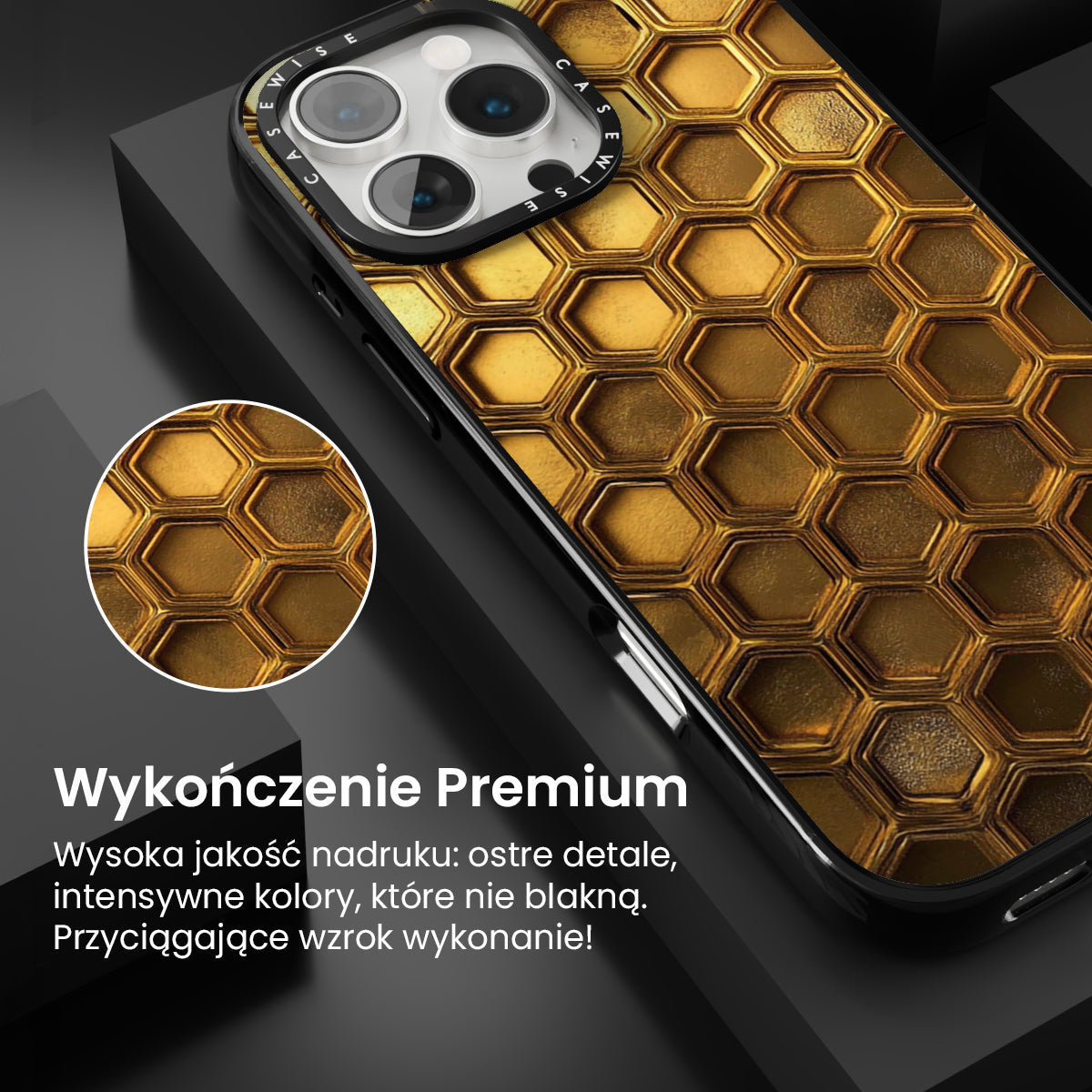 CASEWISE CASEWISE

Wykończenie Premium

Wysoka jakość nadruku: ostre detale, intensywne kolory, które nie blakną. Przyciągające wzrok wykonanie!