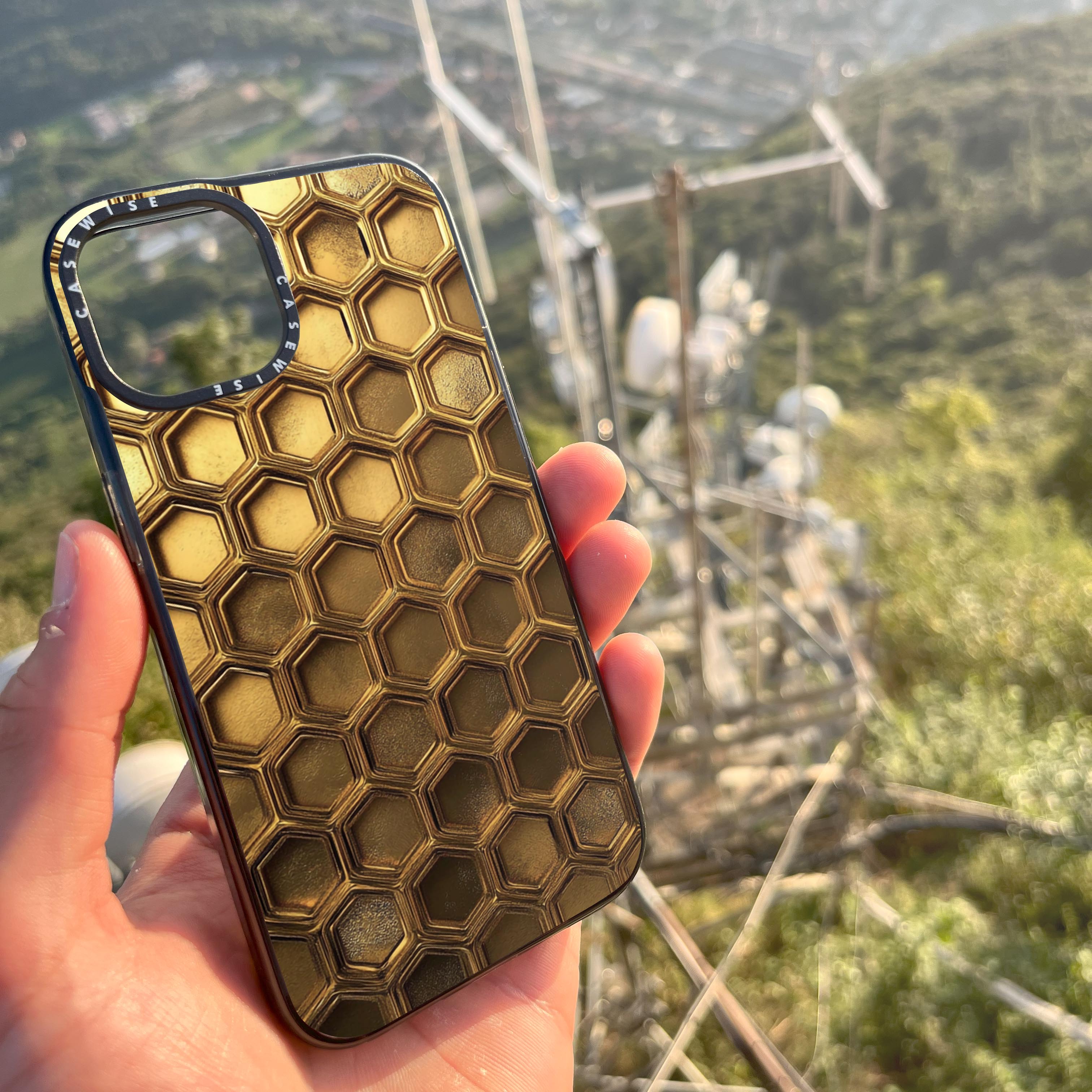 CASEWISE CASEWISE