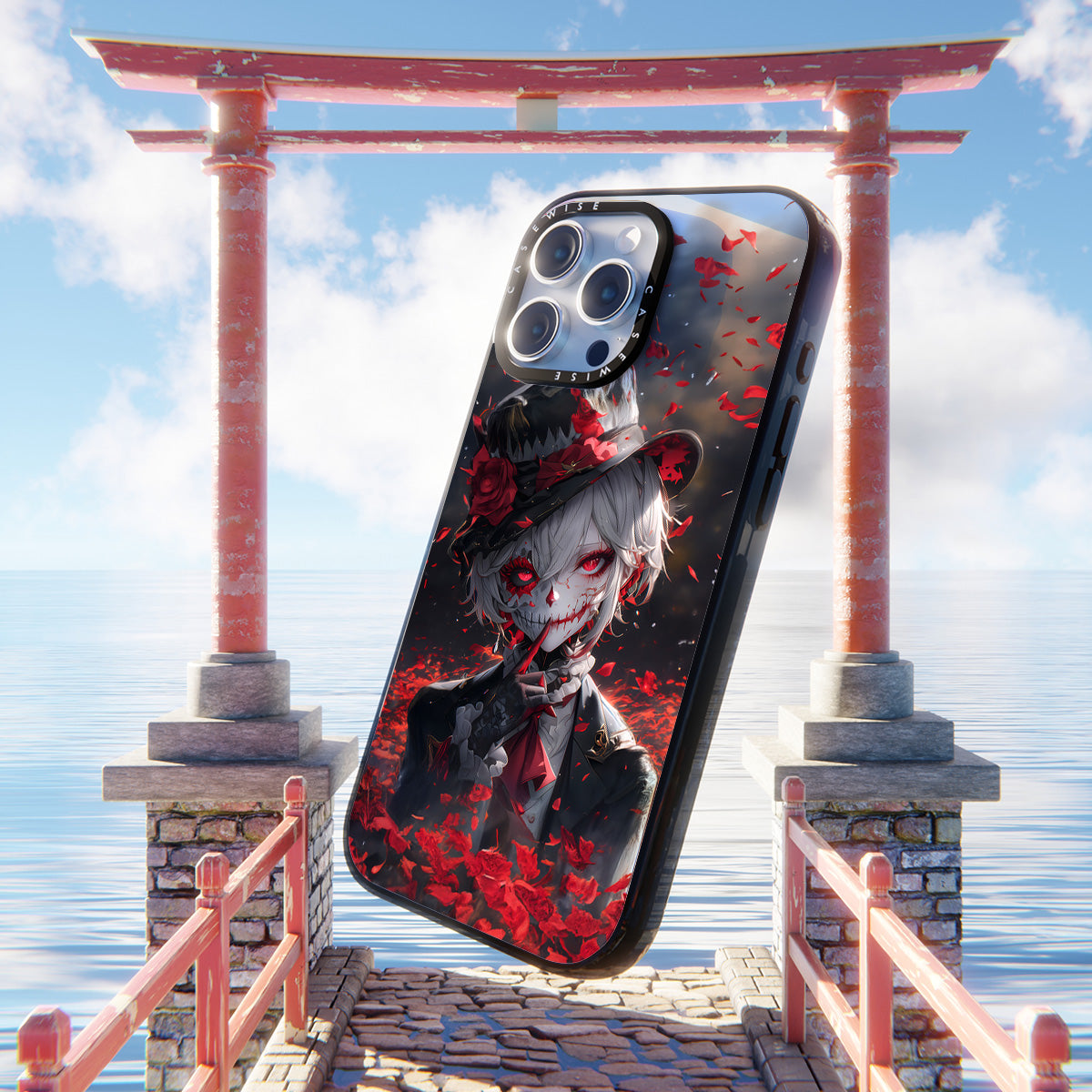 CASEWISE CASEWISE