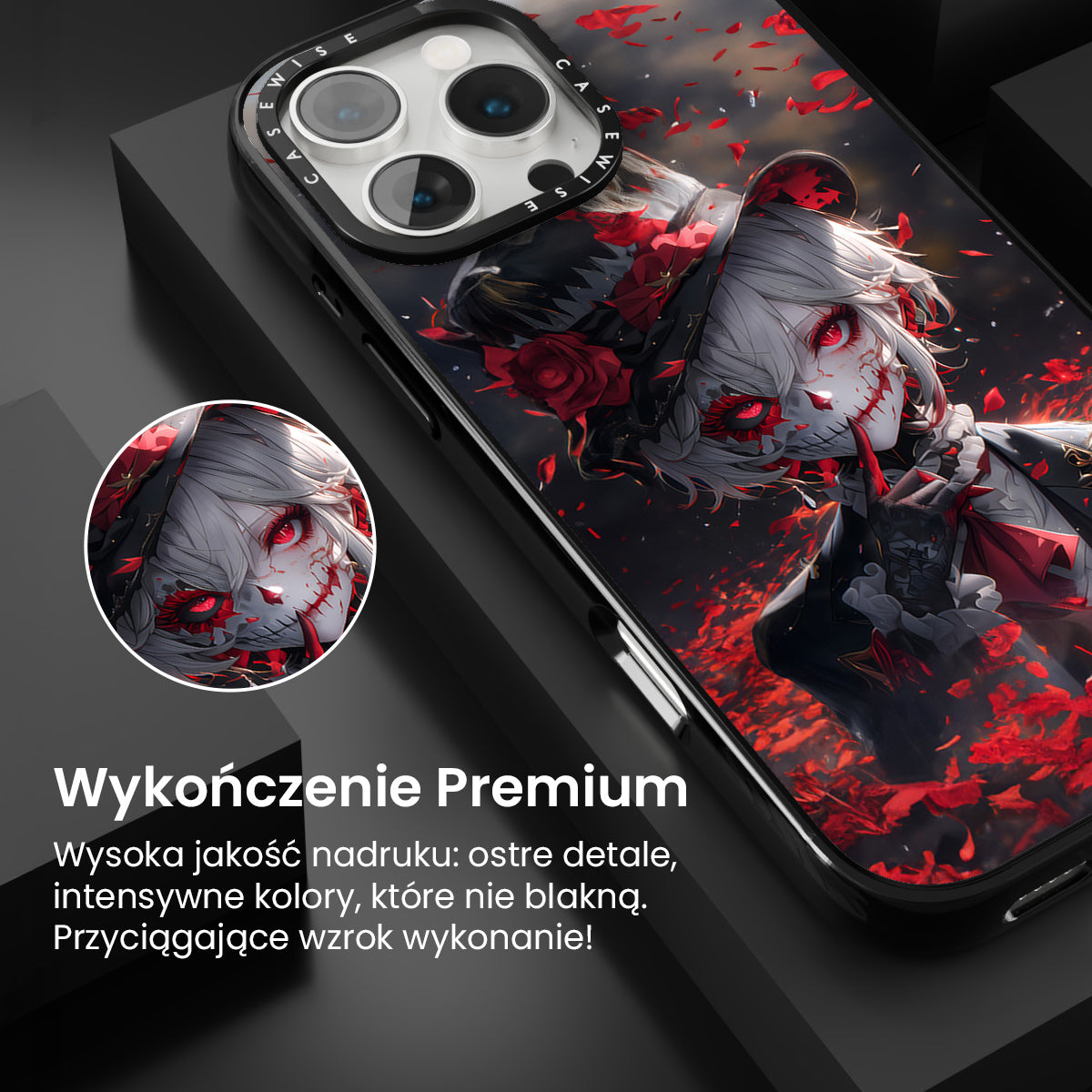 CASEWISE CASEWISE

Wykończenie Premium

Wysoka jakość nadruku: ostre detale, intensywne kolory, które nie blakną. Przyciągające wzrok wykonanie!