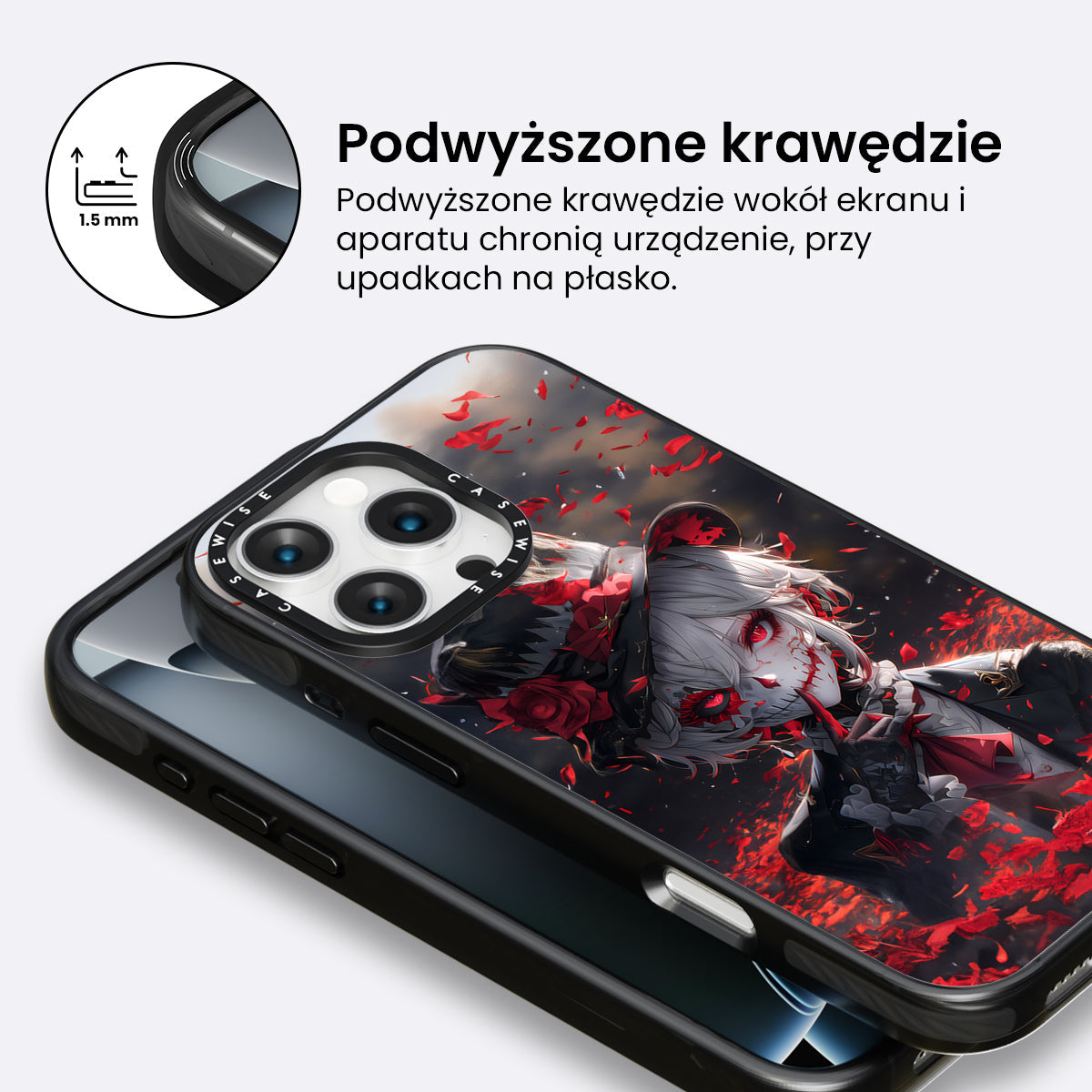 1.5 mm

Podwyższone krawędzie

Podwyższone krawędzie wokół ekranu i aparatu chronią urządzenie, przy upadkach na płasko.

CASEWISE CASEWISE