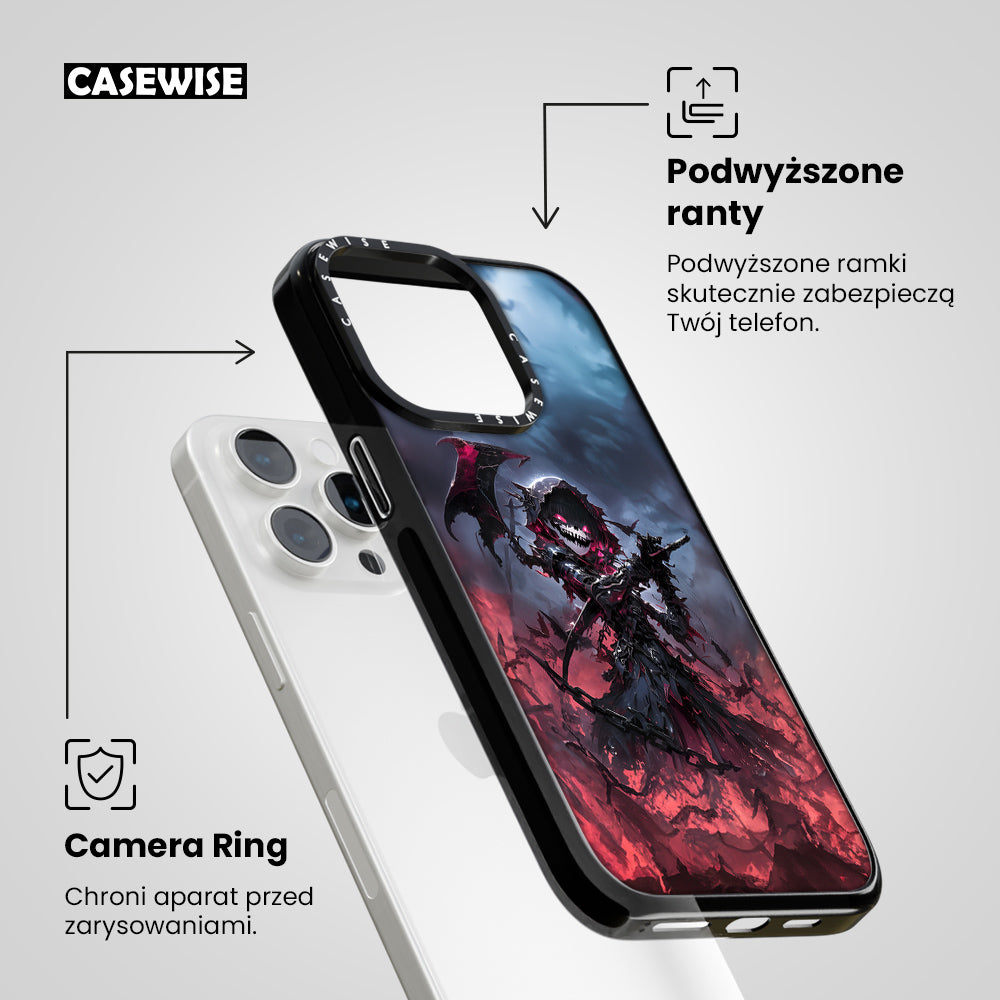 CASEWISE

Podwyższone ranty

Podwyższone ramki skutecznie zabezpieczą Twój telefon.

CASEWISE

CASEWISE

Camera Ring

Chroni aparat przed zarysowaniami.