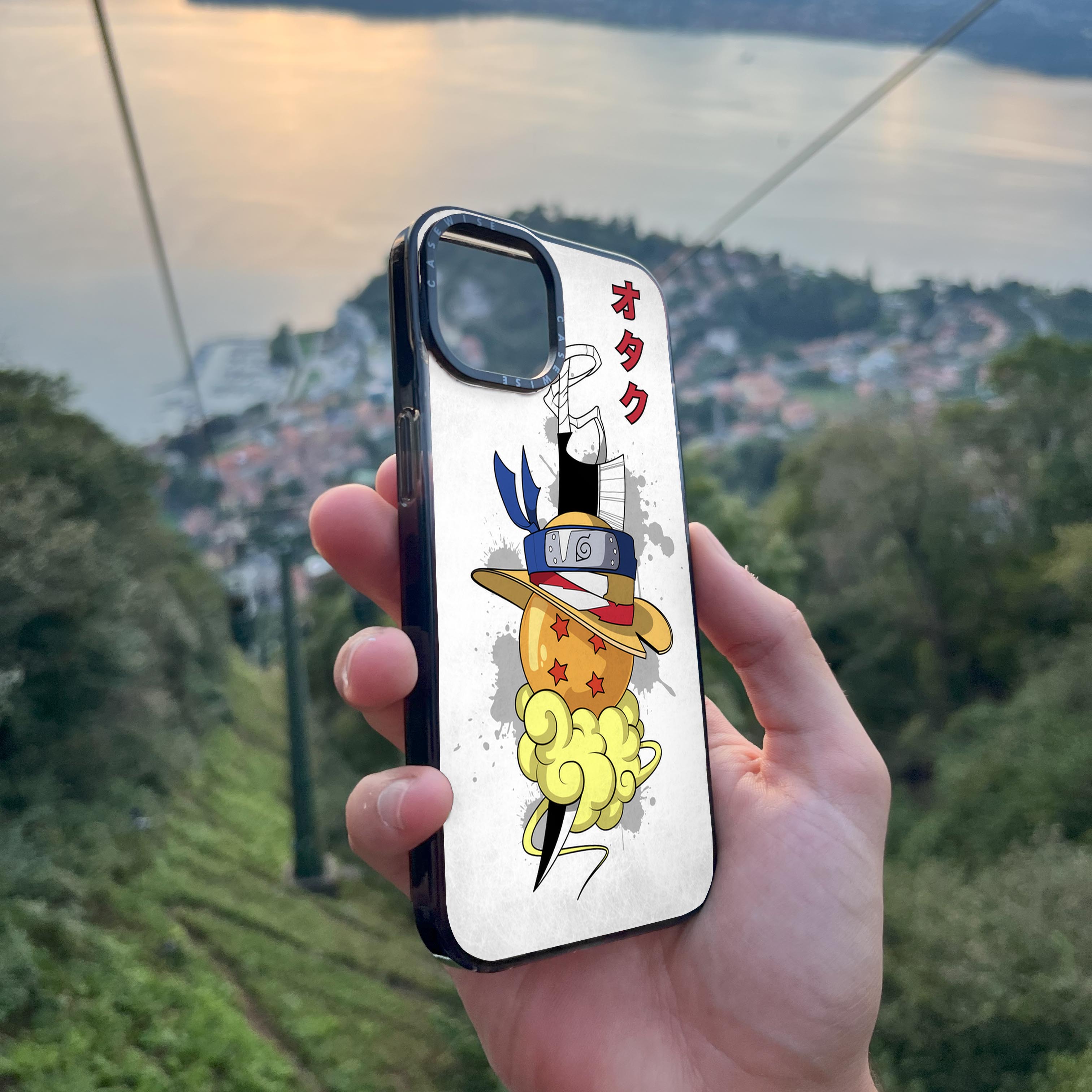 CASEWISE CASEWISE

オタク