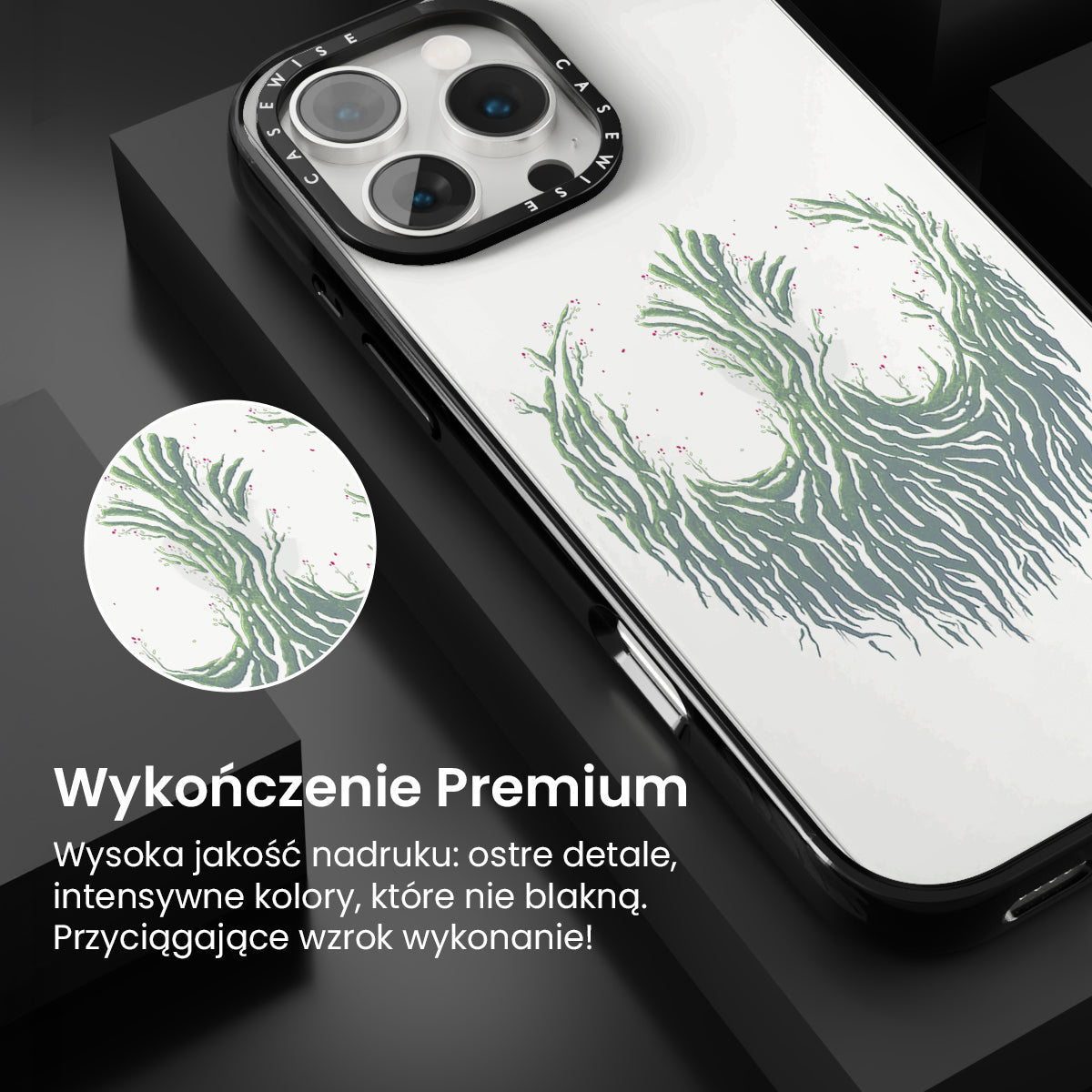 CASEWISE CASEWISE

Wykończenie Premium

Wysoka jakość nadruku: ostre detale, intensywne kolory, które nie blakną. Przyciągające wzrok wykonanie!