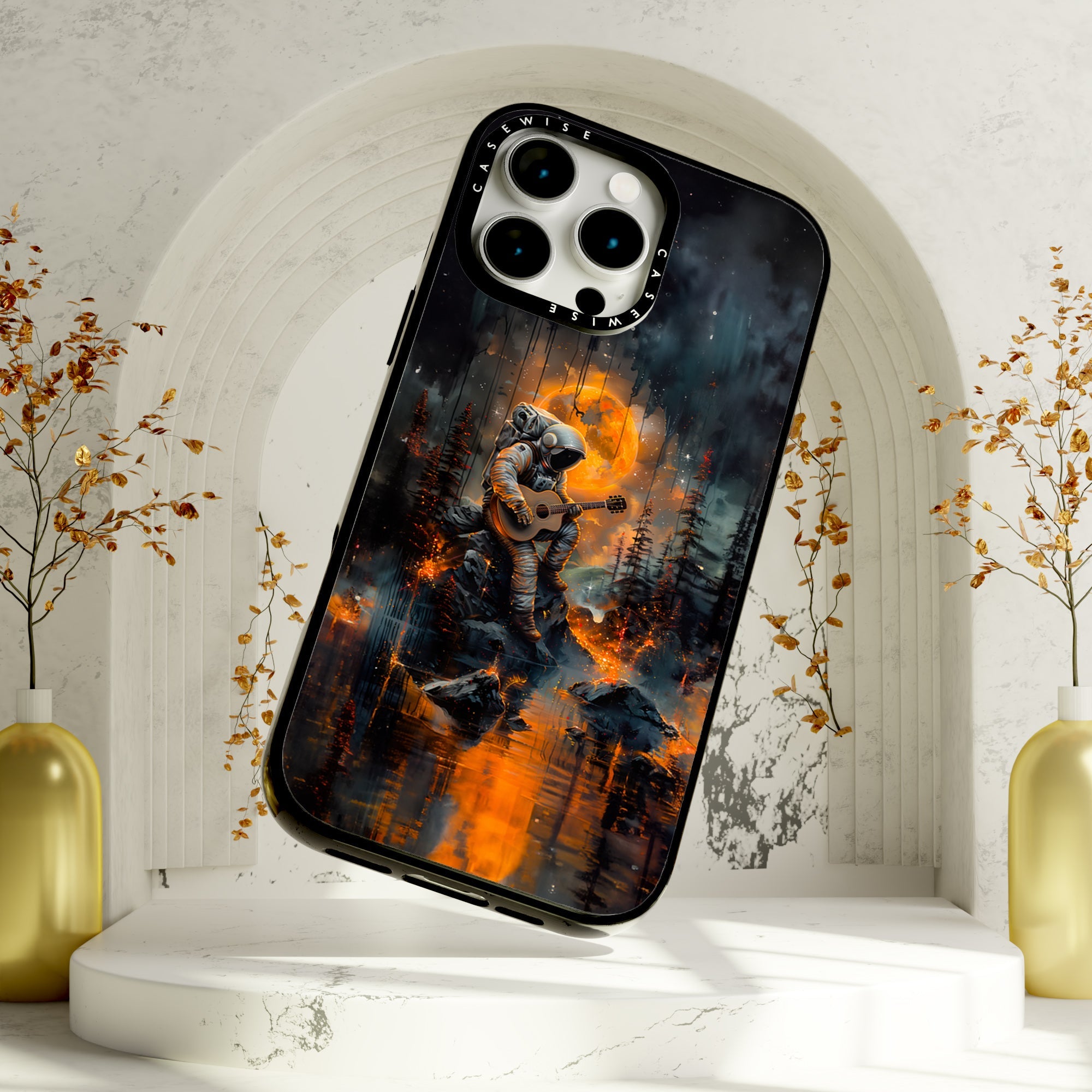 CASEWISE CASEWISE