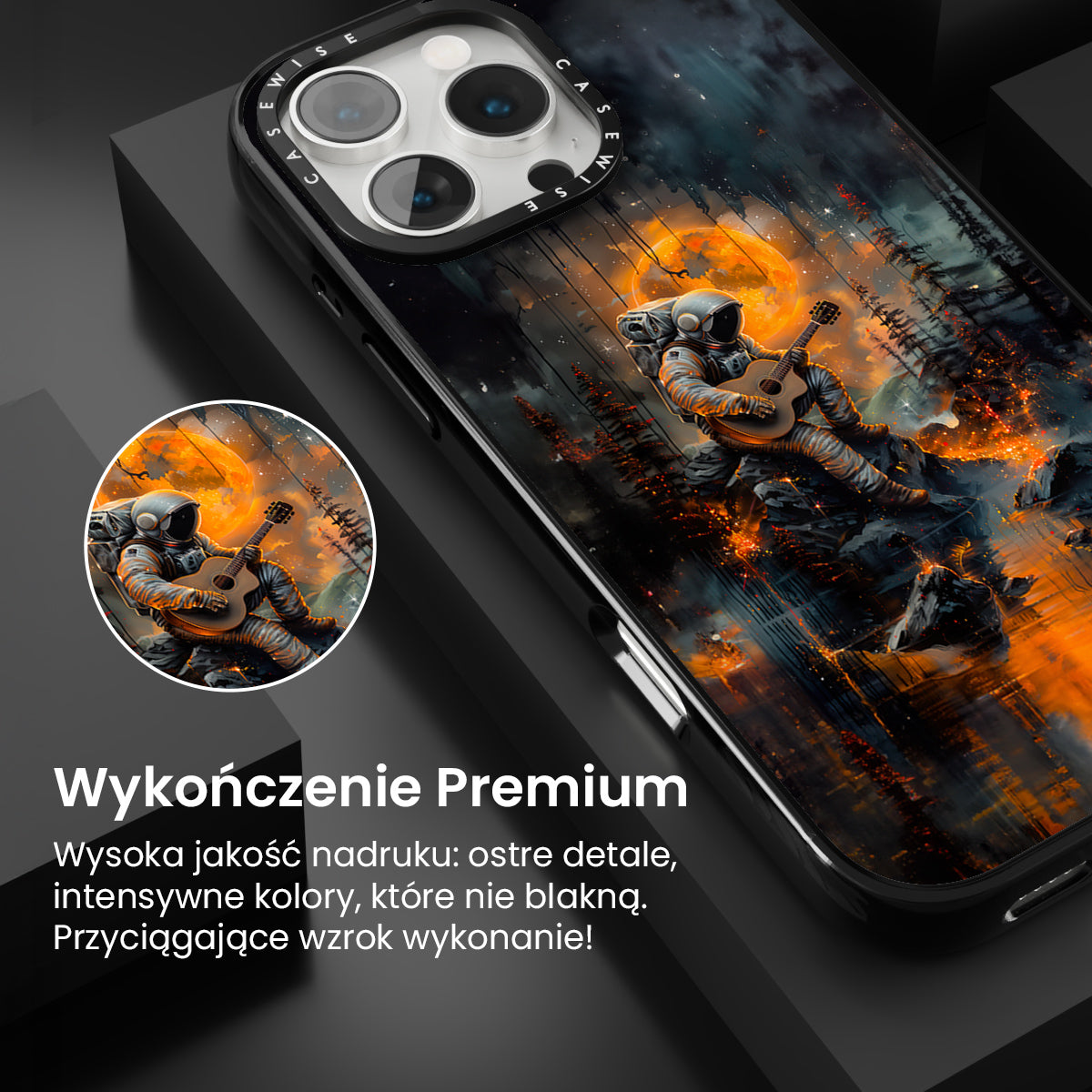 CASEWISE CASEWISE

Wykończenie Premium

Wysoka jakość nadruku: ostre detale, intensywne kolory, które nie blakną. Przyciągające wzrok wykonanie!