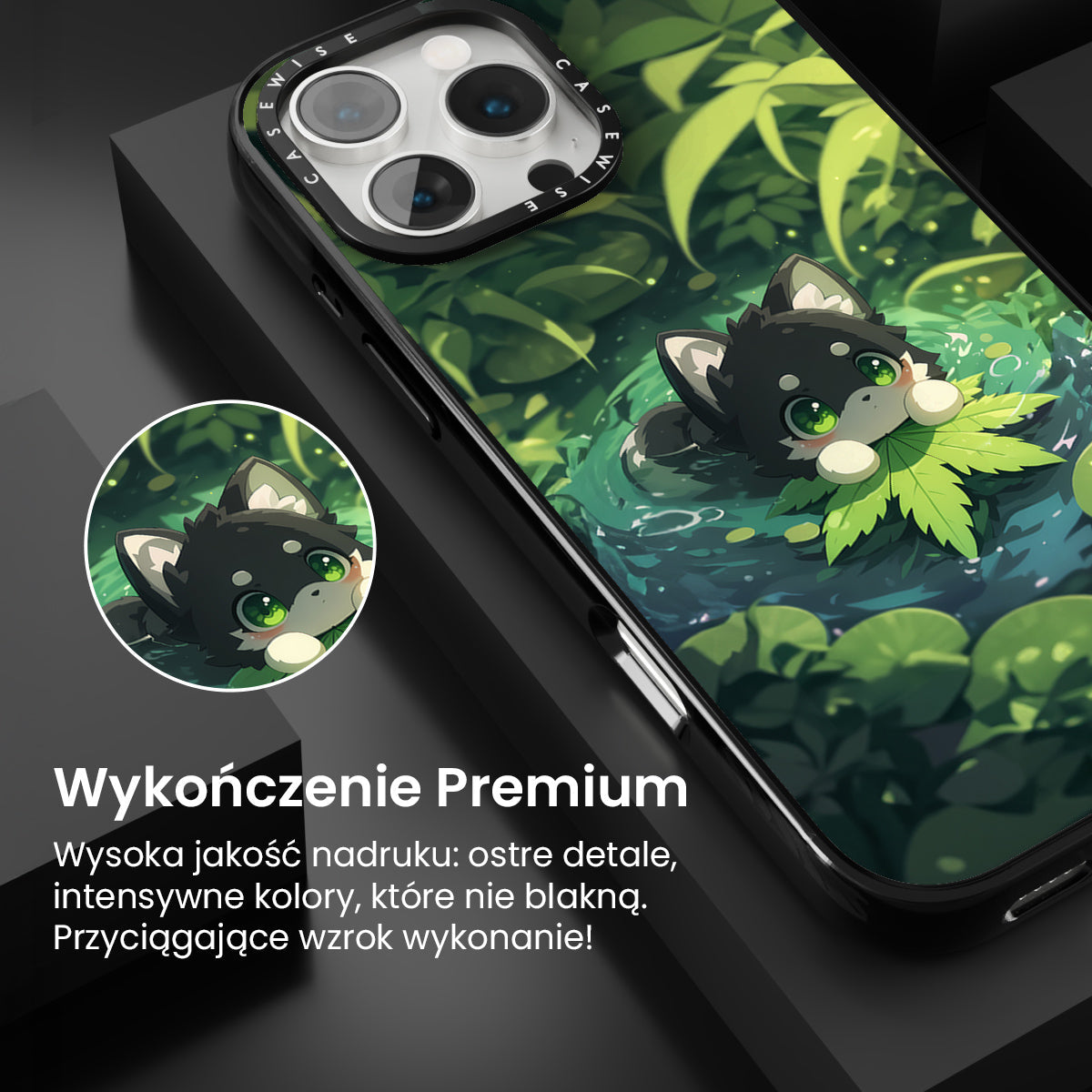 CASEWISE CASEWISE

Wykończenie Premium

Wysoka jakość nadruku: ostre detale, intensywne kolory, które nie blakną. Przyciągające wzrok wykonanie!