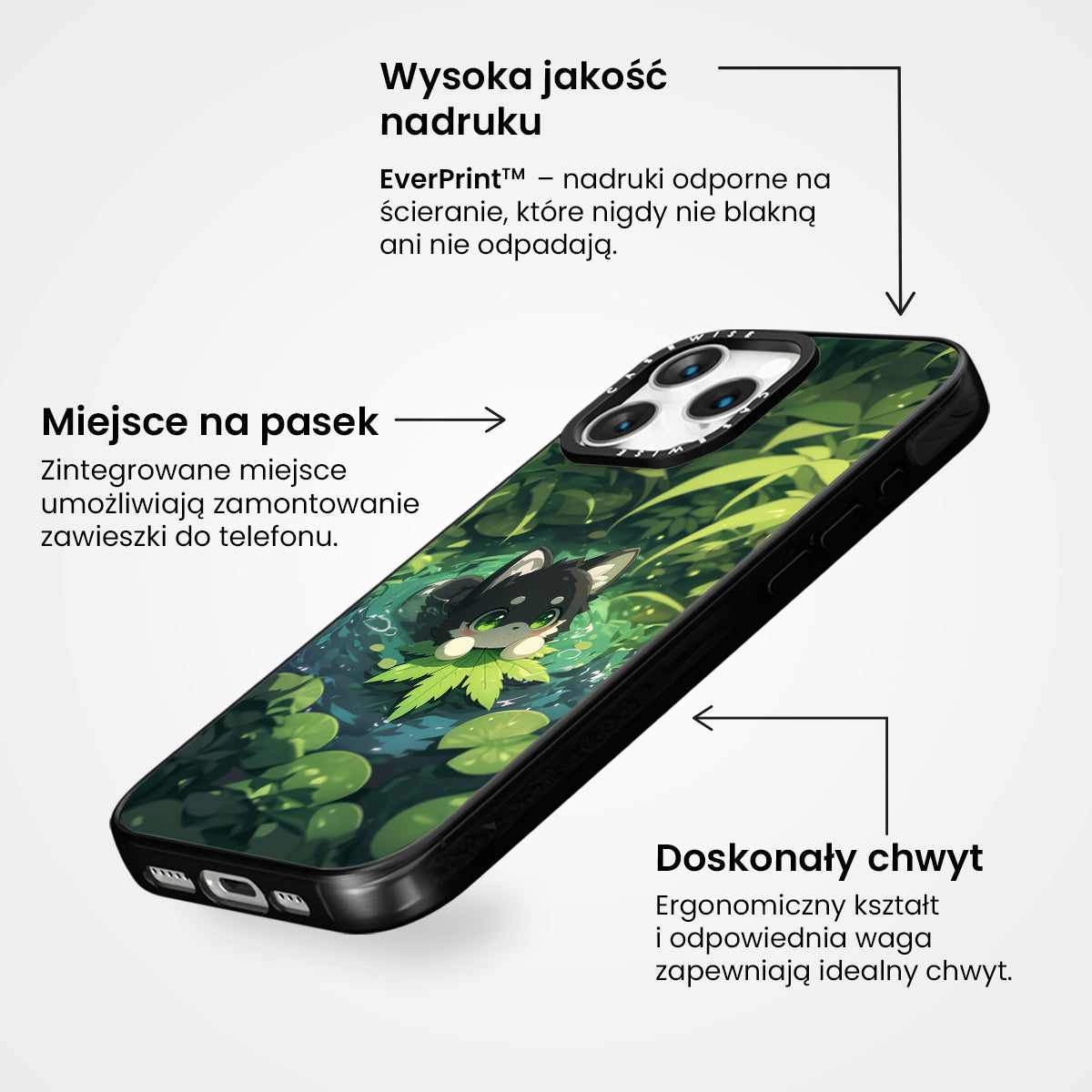 Wysoka jakość nadruku

EverPrint™ – nadruki odporne na ścieranie, które nigdy nie blakną ani nie odpadają.

CASEWISE

CASEWISE

Miejsce na pasek

Zintegrowane miejsce umożliwiają zamontowanie zawieszki do telefonu.

Doskonały chwyt

Ergonomiczny kształt i odpowiednia waga zapewniają idealny chwyt.