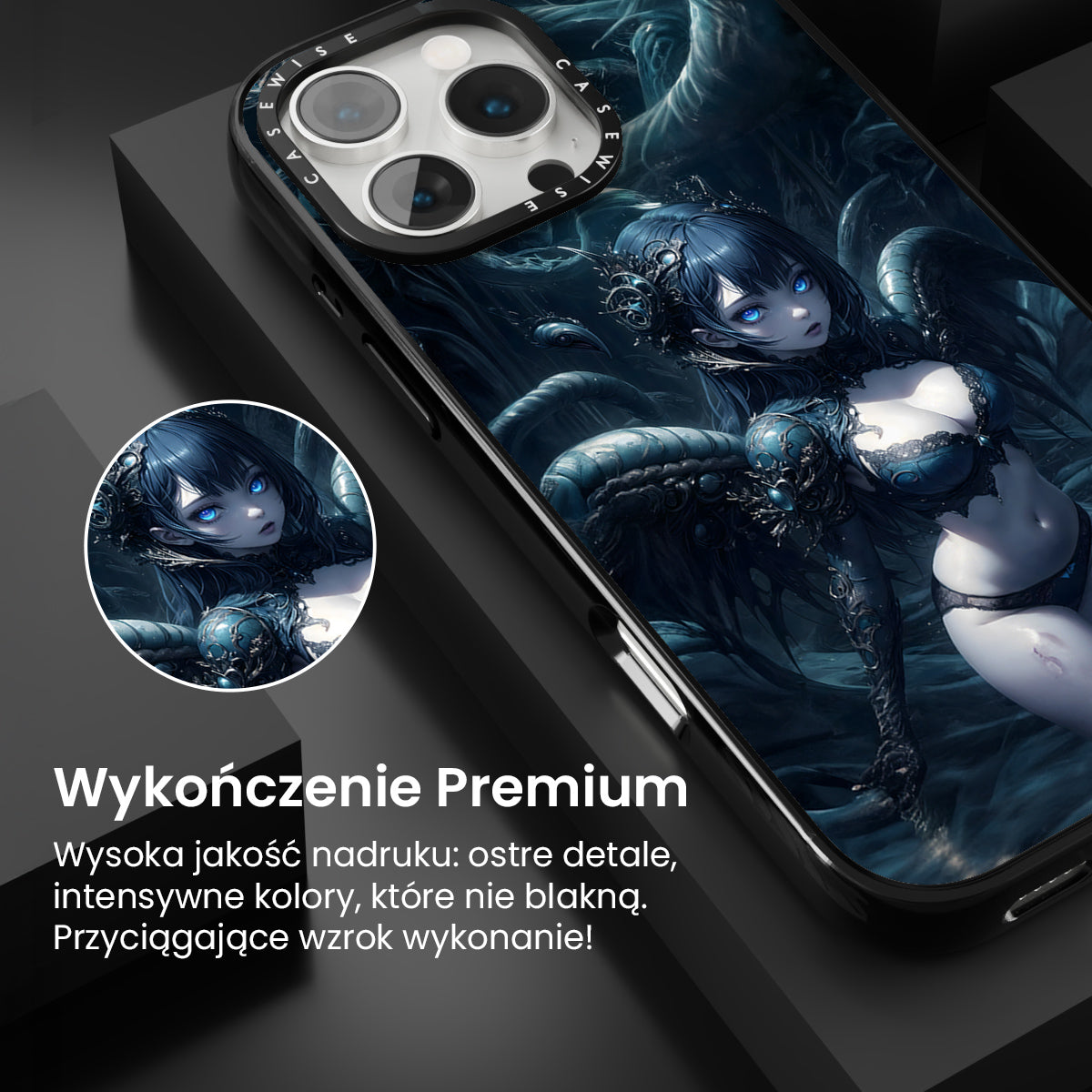 CASEWISE CASEWISE

Wykończenie Premium

Wysoka jakość nadruku: ostre detale, intensywne kolory, które nie blakną. Przyciągające wzrok wykonanie!