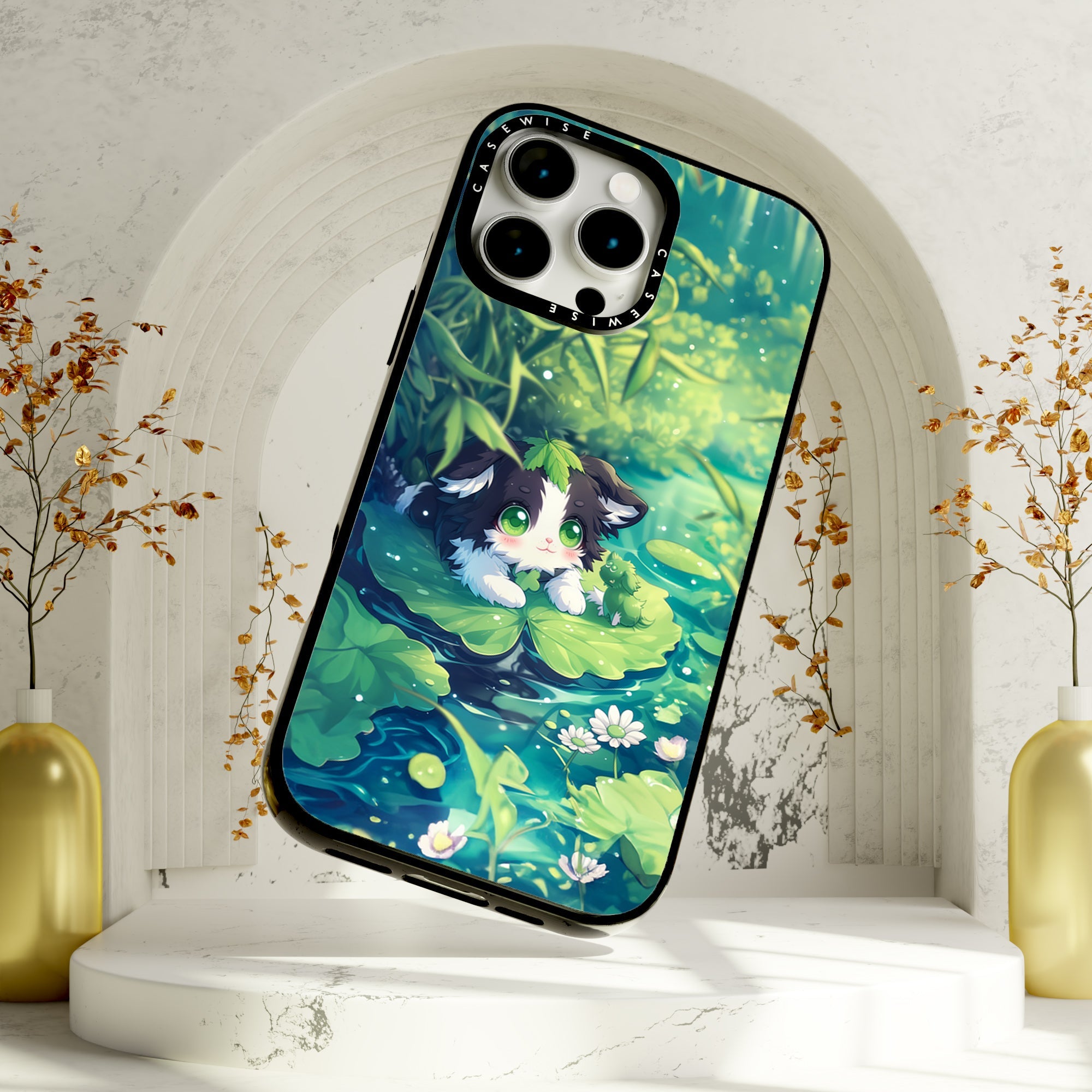 CASEWISE
CASEWISE