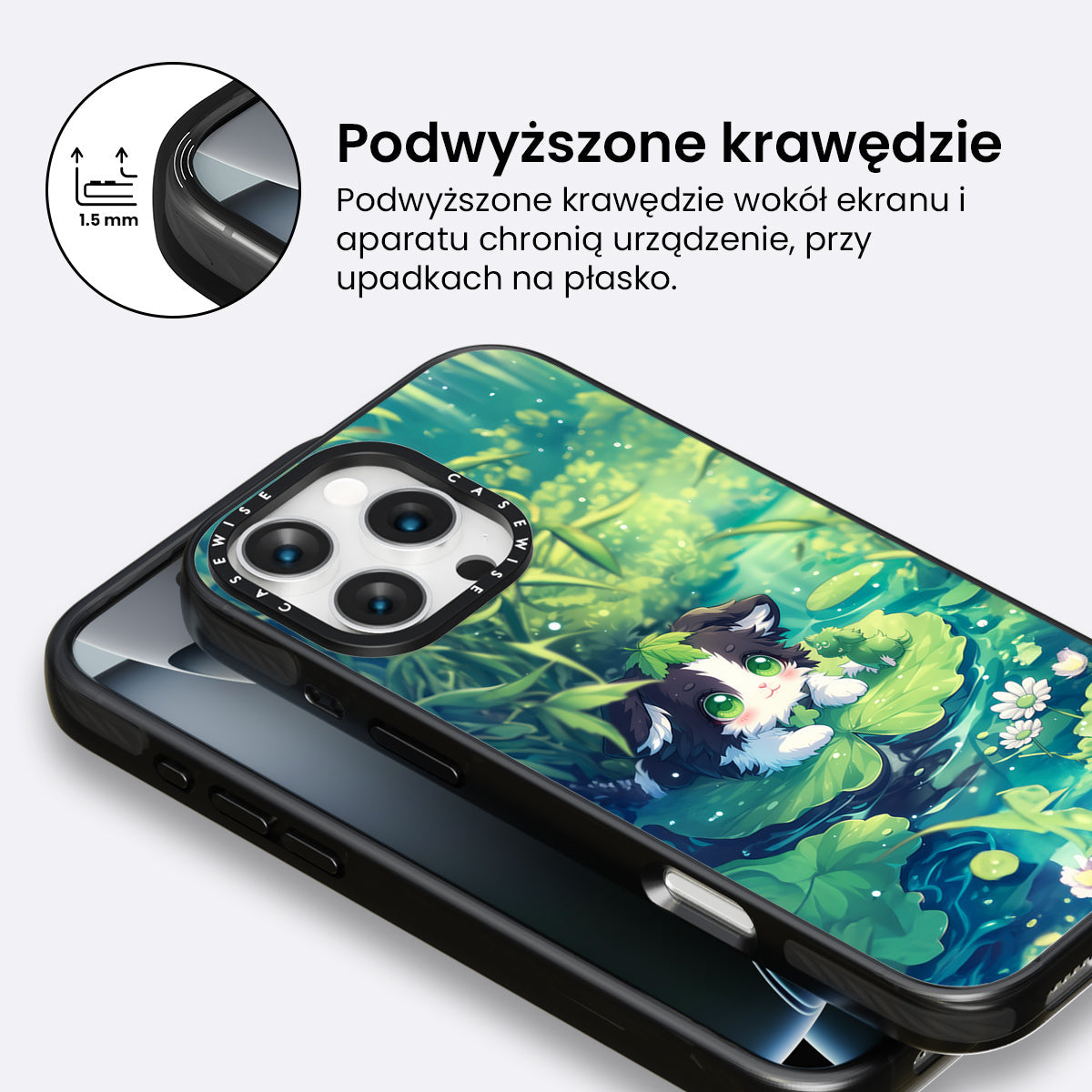 1.5 mm

Podwyższone krawędzie

Podwyższone krawędzie wokół ekranu i aparatu chronią urządzenie, przy upadkach na płasko.

CASEWISE CASEWISE