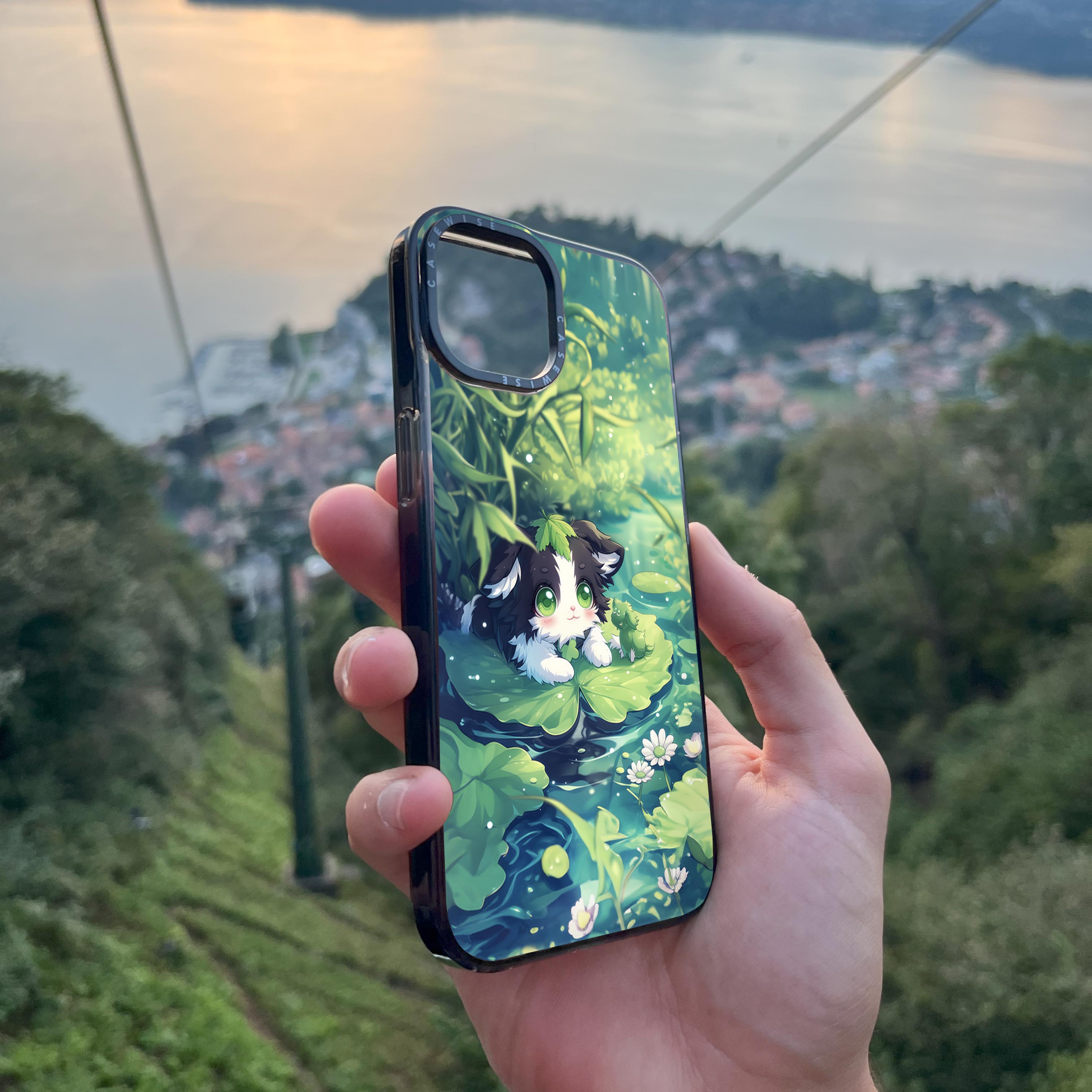 CASEWISE
CASEWISE