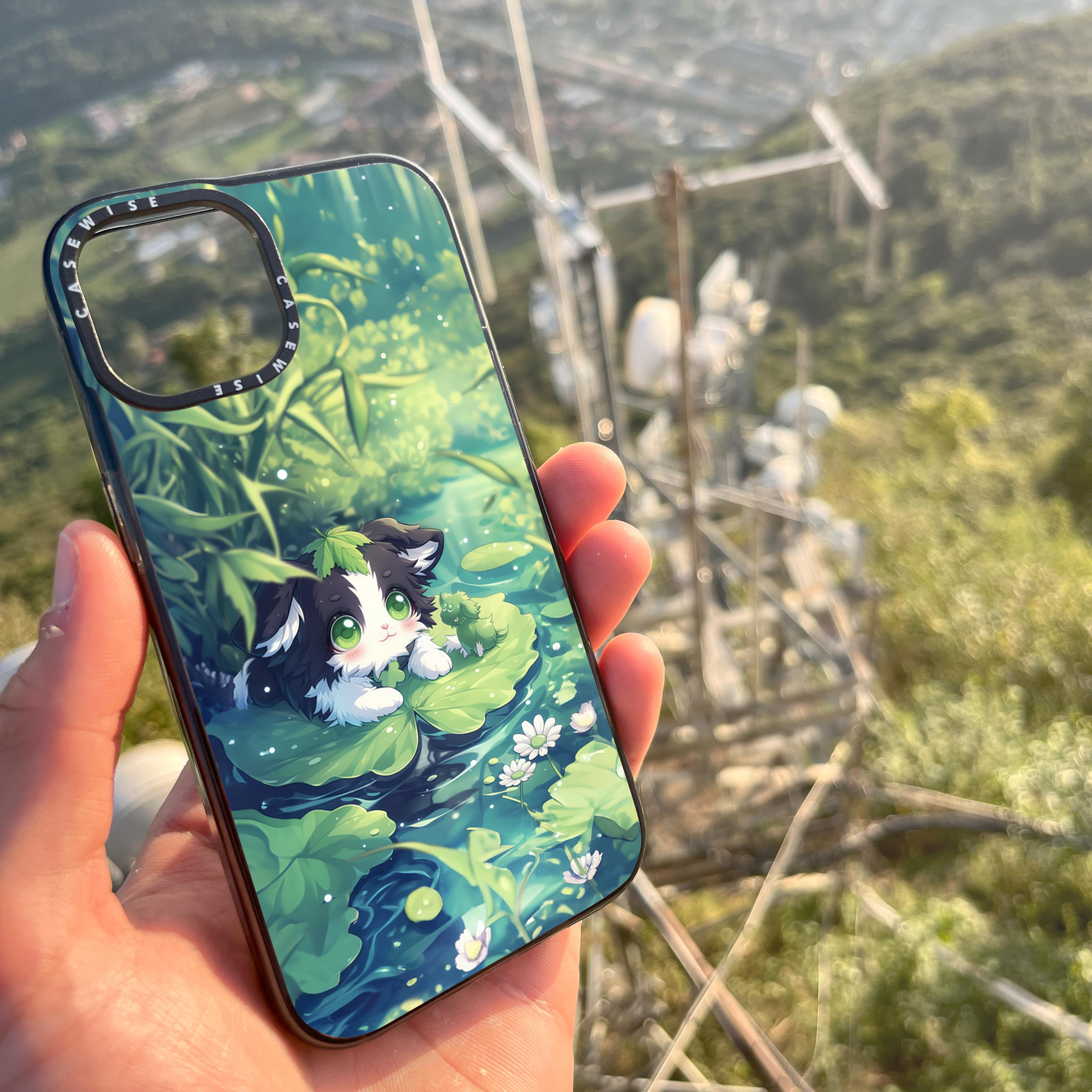 CASEWISE CASEWISE