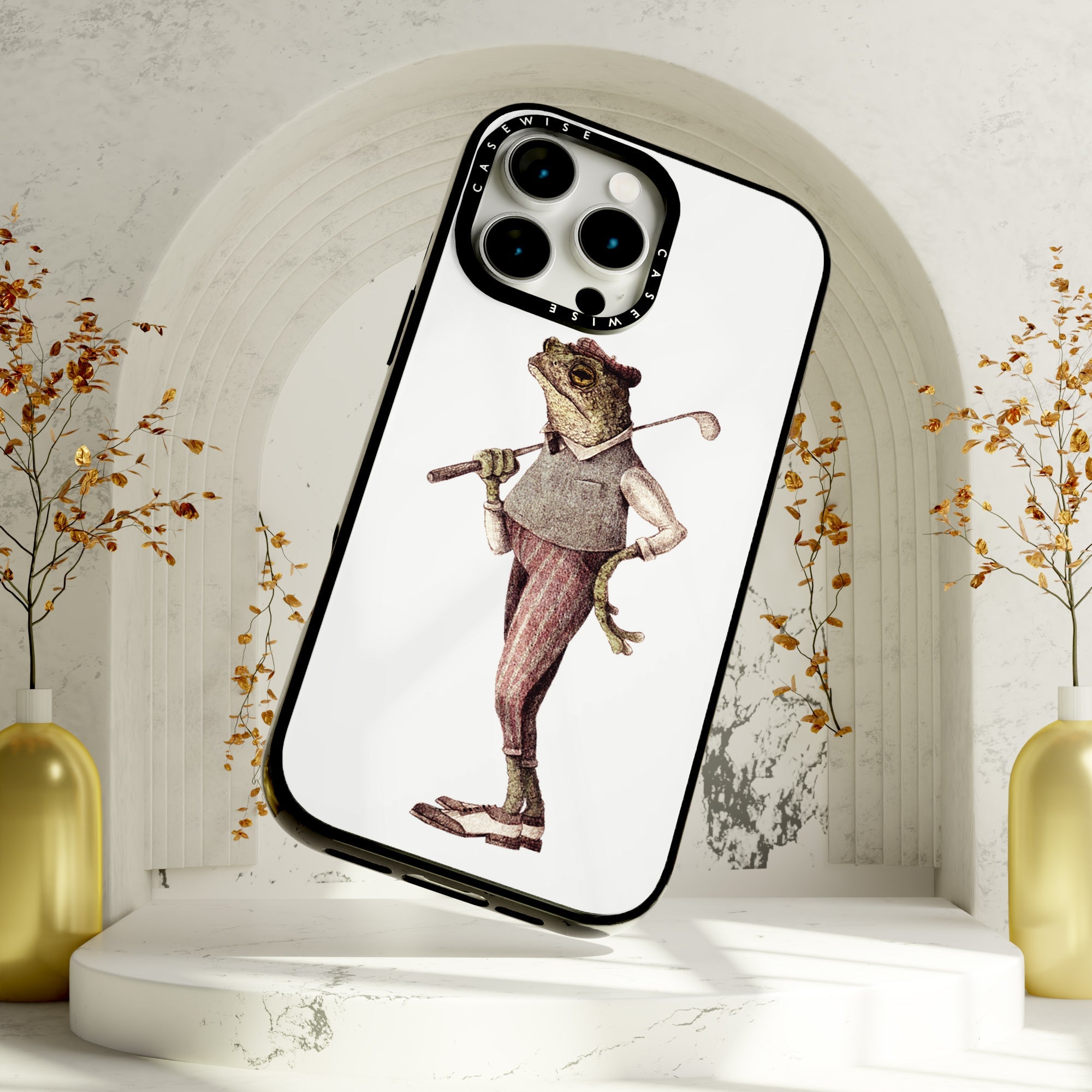 CASEWISE
CASEWISE