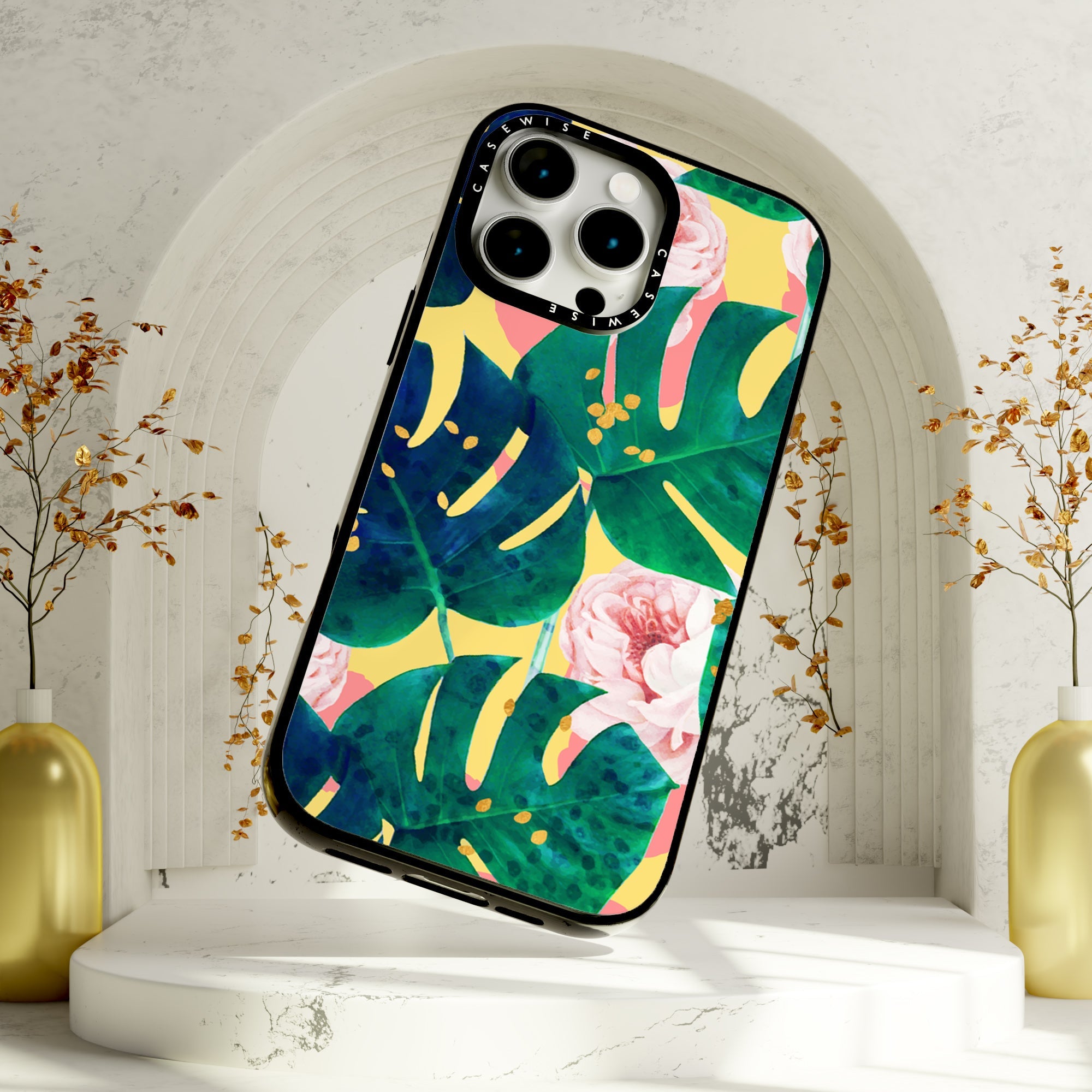 CASEWISE CASEWISE