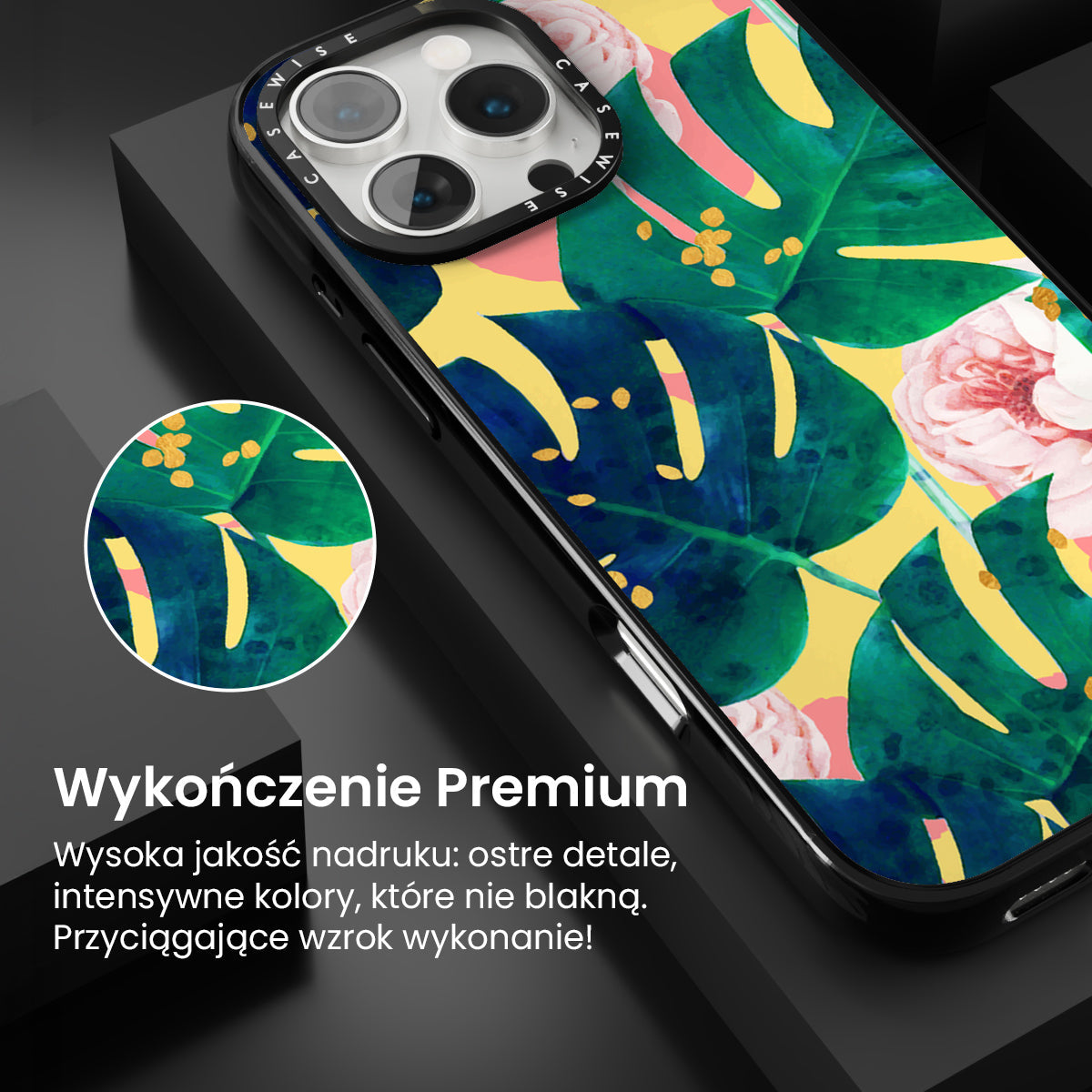 CASEWISE CASEWISE

Wykończenie Premium

Wysoka jakość nadruku: ostre detale, intensywne kolory, które nie blakną. Przyciągające wzrok wykonanie!