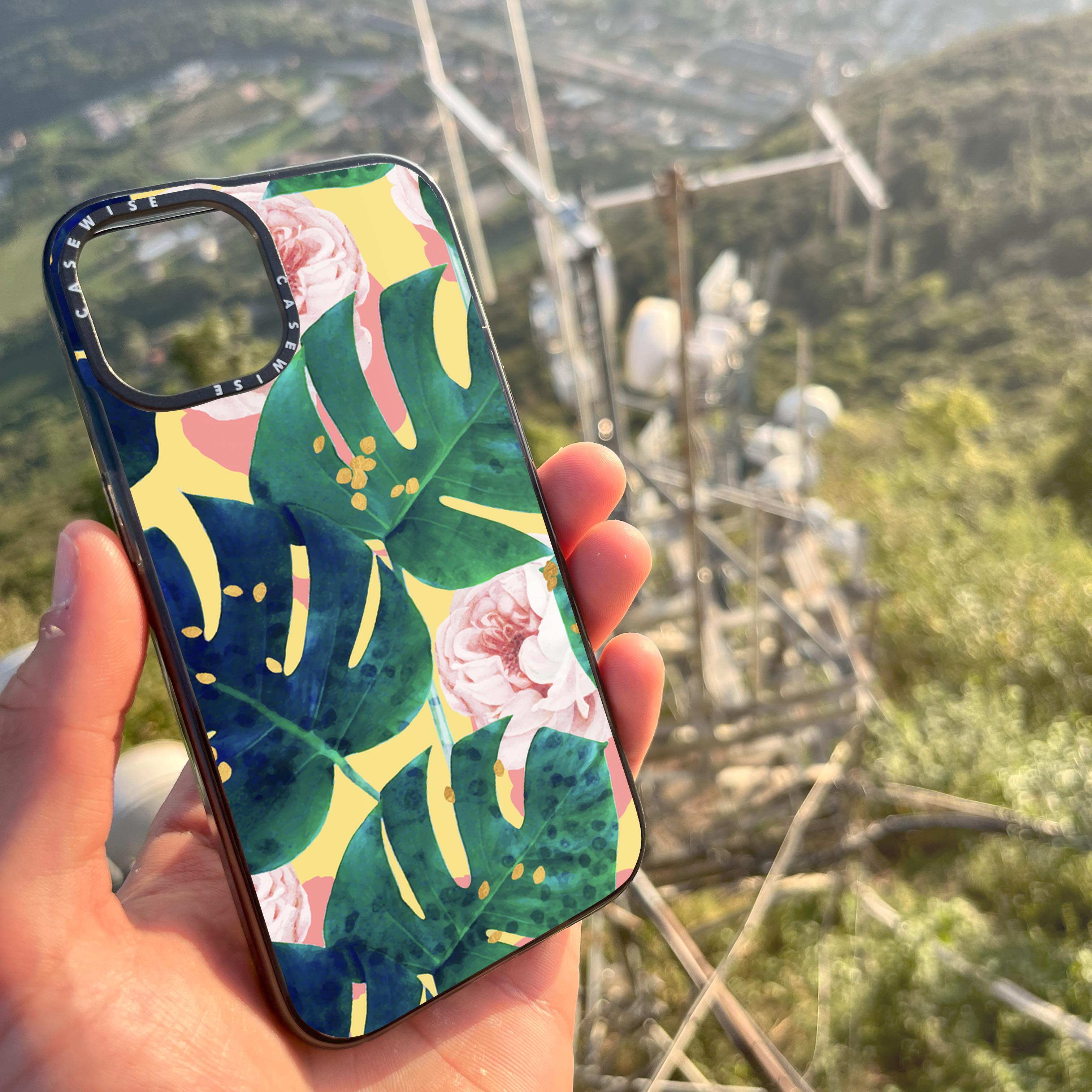 CASEWISE CASEWISE