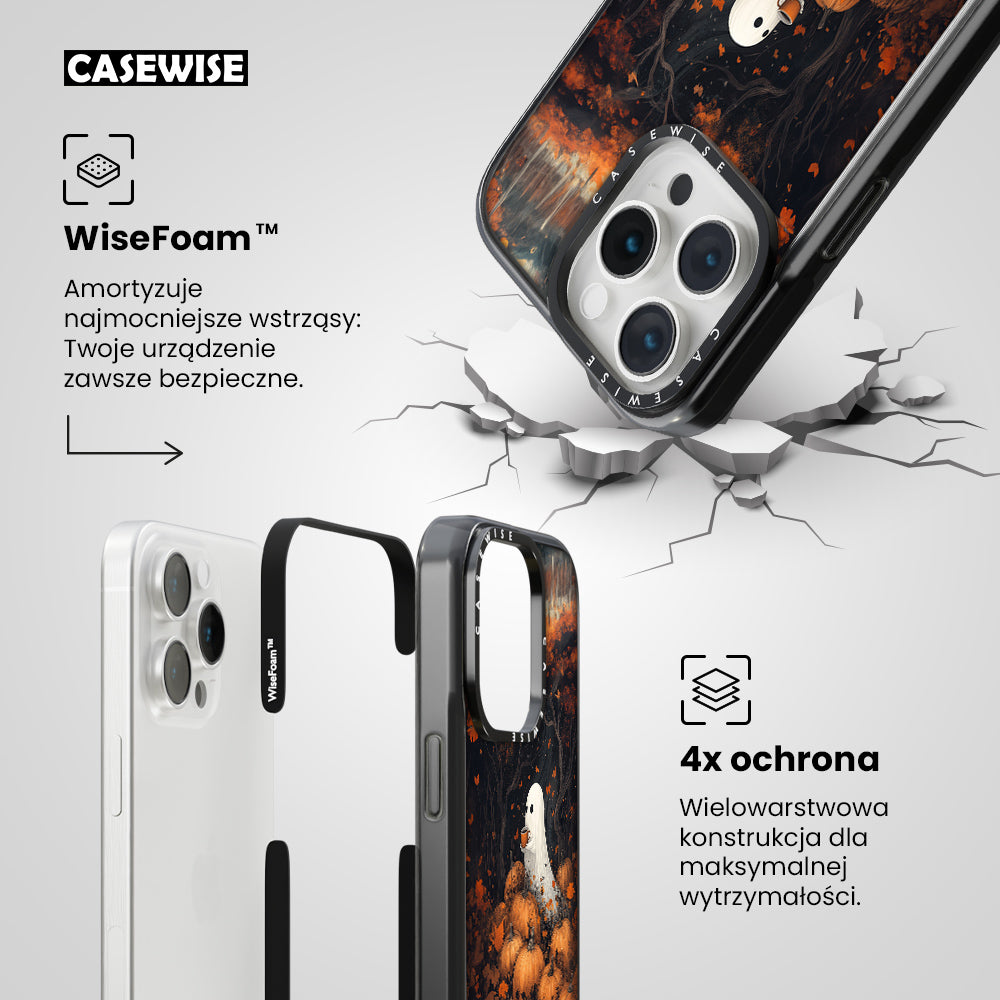 CASEWISE

WiseFoam™

Amortyzuje najmocniejsze wstrząsy: Twoje urządzenie zawsze bezpieczne.

CASEWISE

CASEWISE

WiseFoam™

CASEWISE

4x ochrona

Wielowarstwowa konstrukcja dla maksymalnej wytrzymałości.