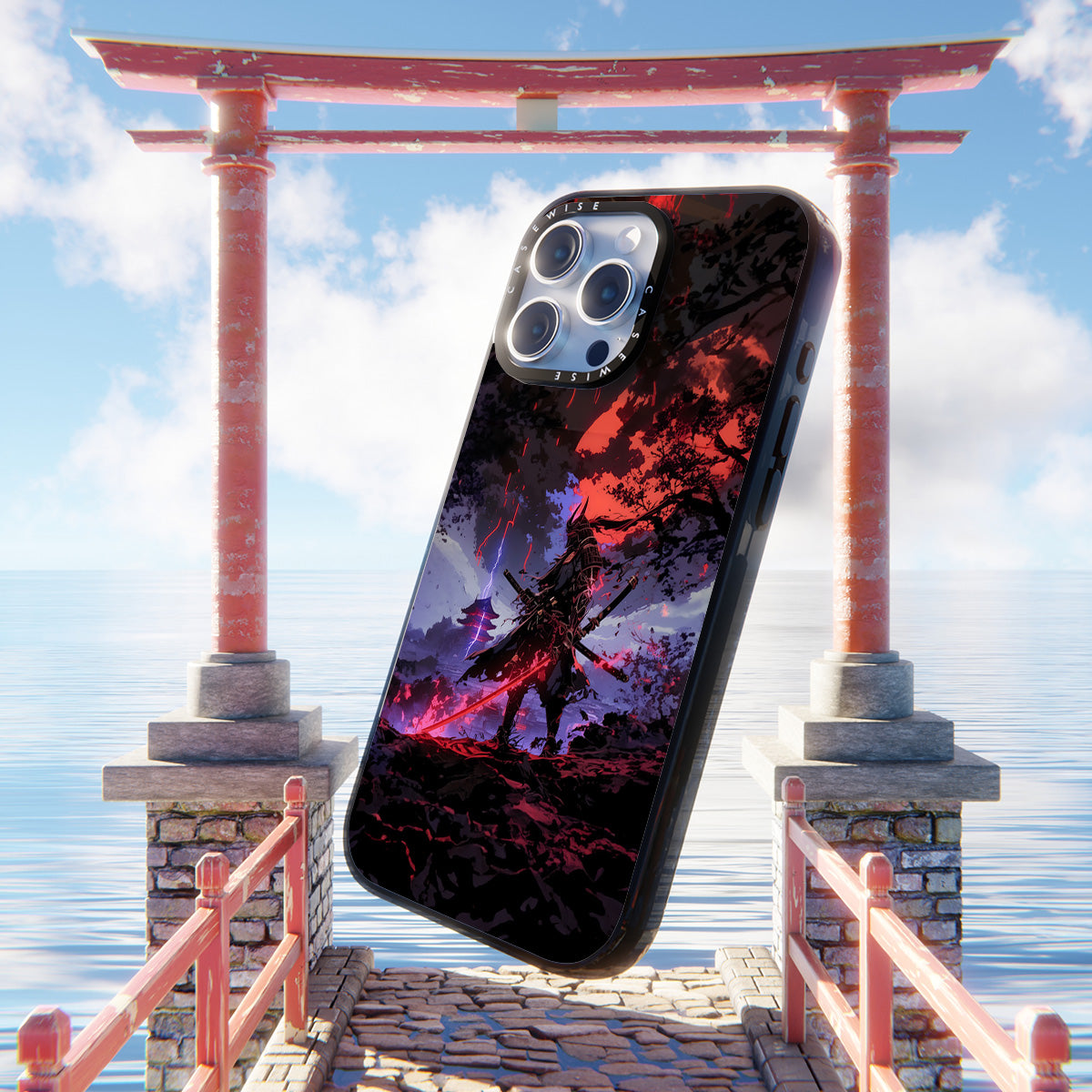 CASEWISE CASEWISE