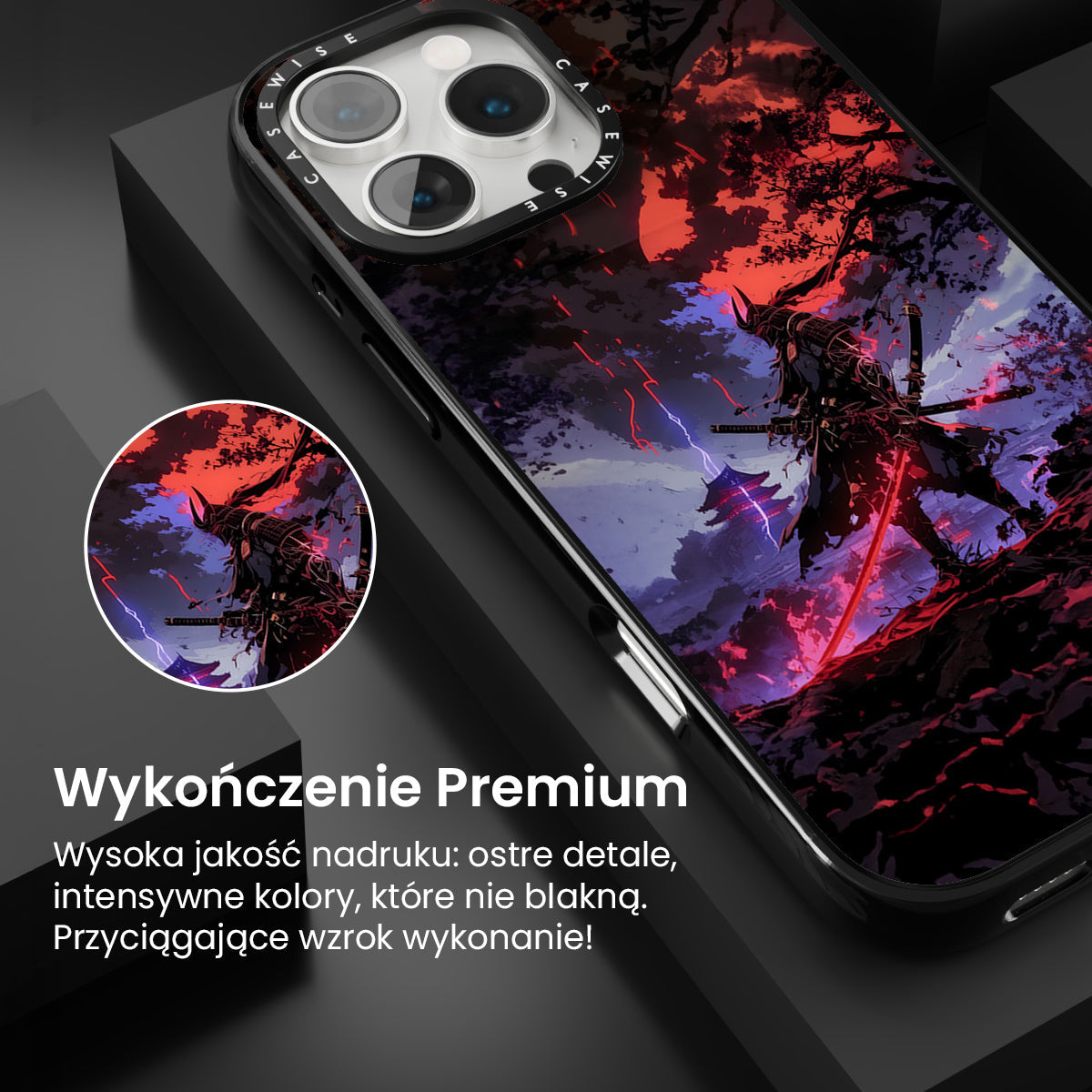 CASEWISE CASEWISE

Wykończenie Premium

Wysoka jakość nadruku: ostre detale, intensywne kolory, które nie blakną. Przyciągające wzrok wykonanie!