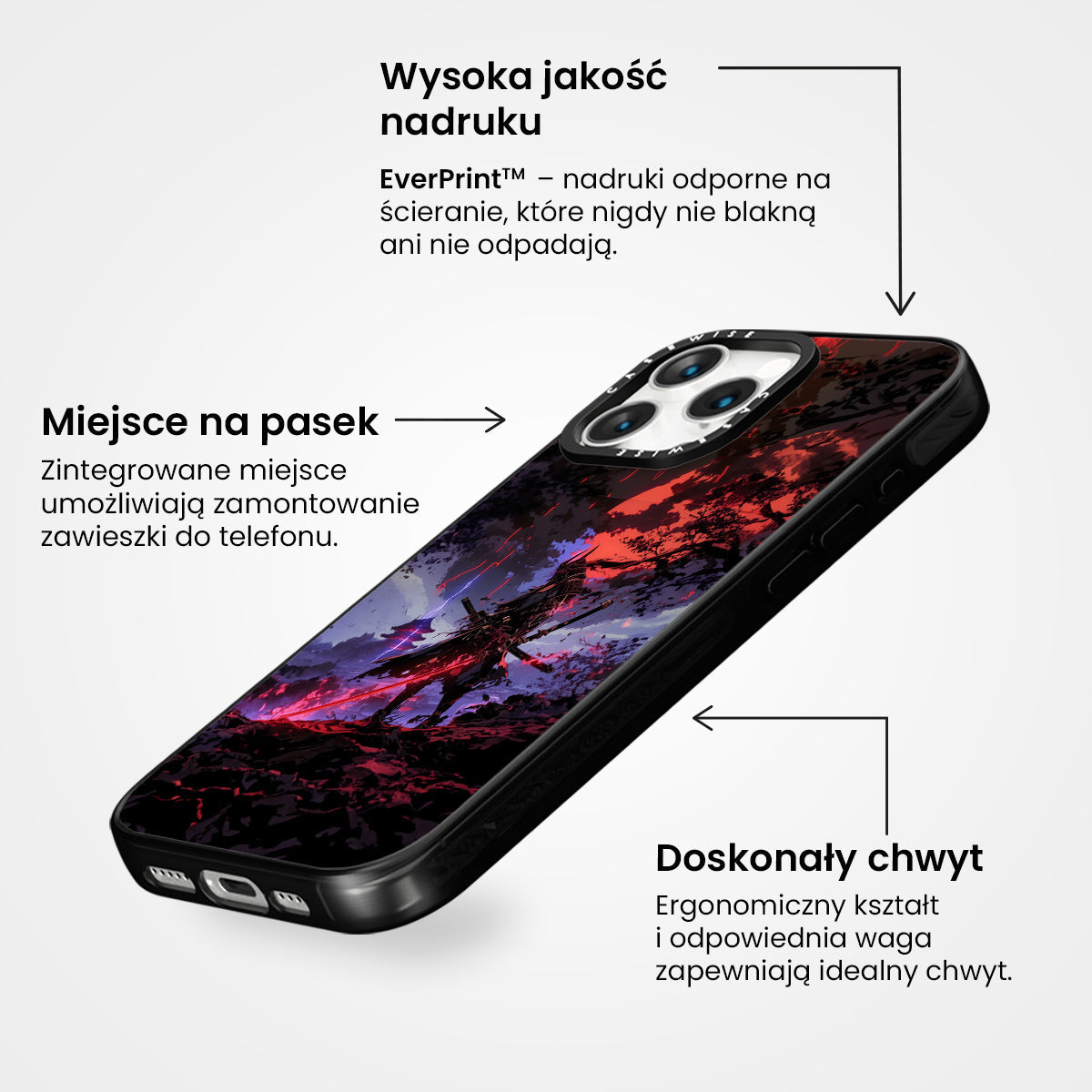 Wysoka jakość nadruku

EverPrint™ – nadruki odporne na ścieranie, które nigdy nie blakną ani nie odpadają.

Miejsce na pasek

Zintegrowane miejsce umożliwiają zamontowanie zawieszki do telefonu.

CASEWISE

CASEWISE

Doskonały chwyt

Ergonomiczny kształt i odpowiednia waga zapewniają idealny chwyt.