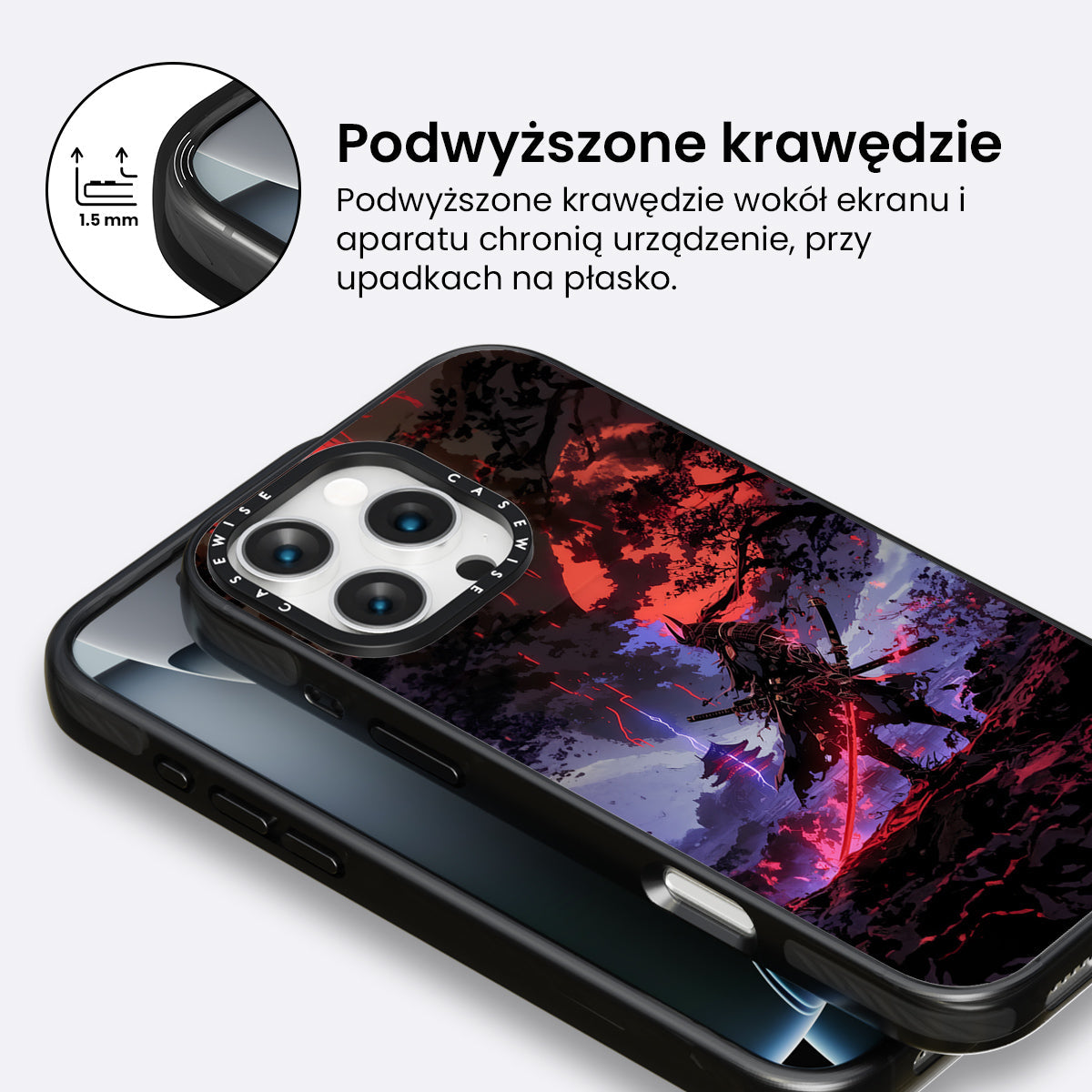 1.5 mm

Podwyższone krawędzie

Podwyższone krawędzie wokół ekranu i aparatu chronią urządzenie, przy upadkach na płasko.

CASEWISE CASEWISE