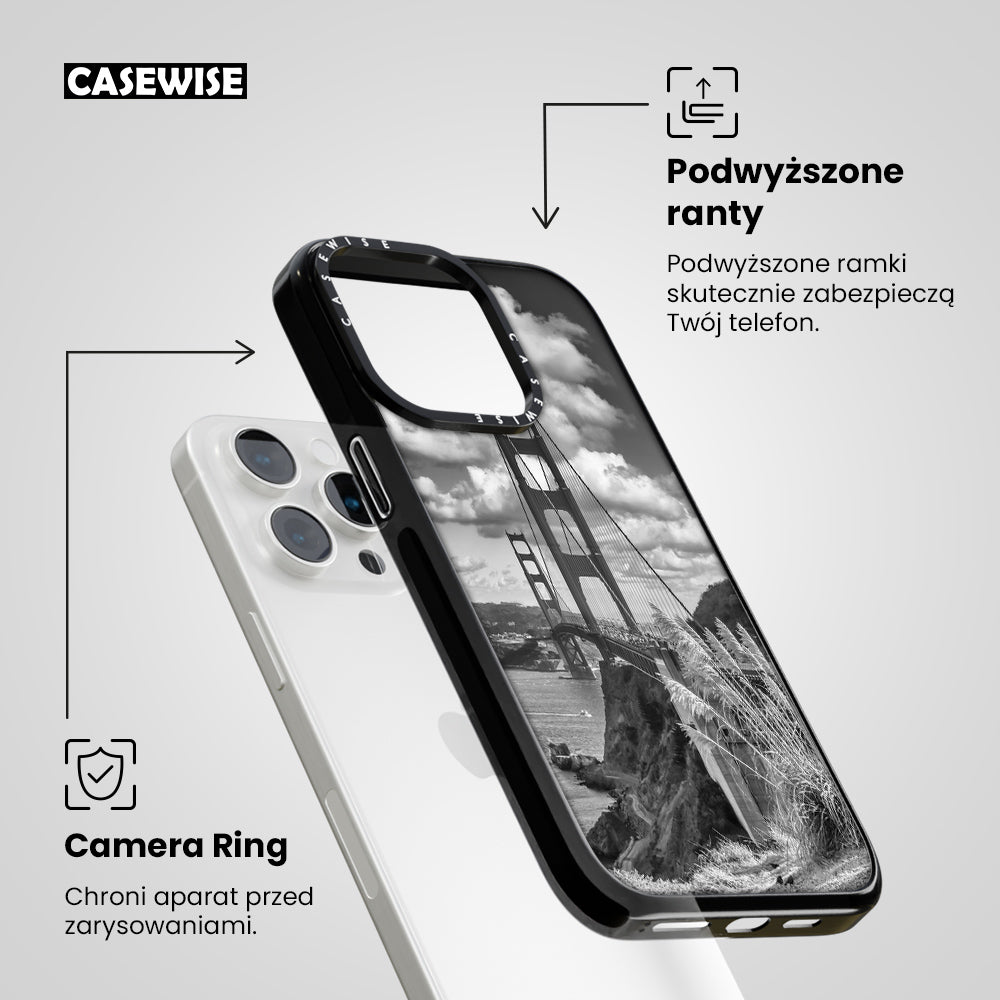 CASEWISE

Podwyższone ranty

Podwyższone ramki skutecznie zabezpieczą Twój telefon.

CASEWISE

CASEWISE

Camera Ring

Chroni aparat przed zarysowaniami.