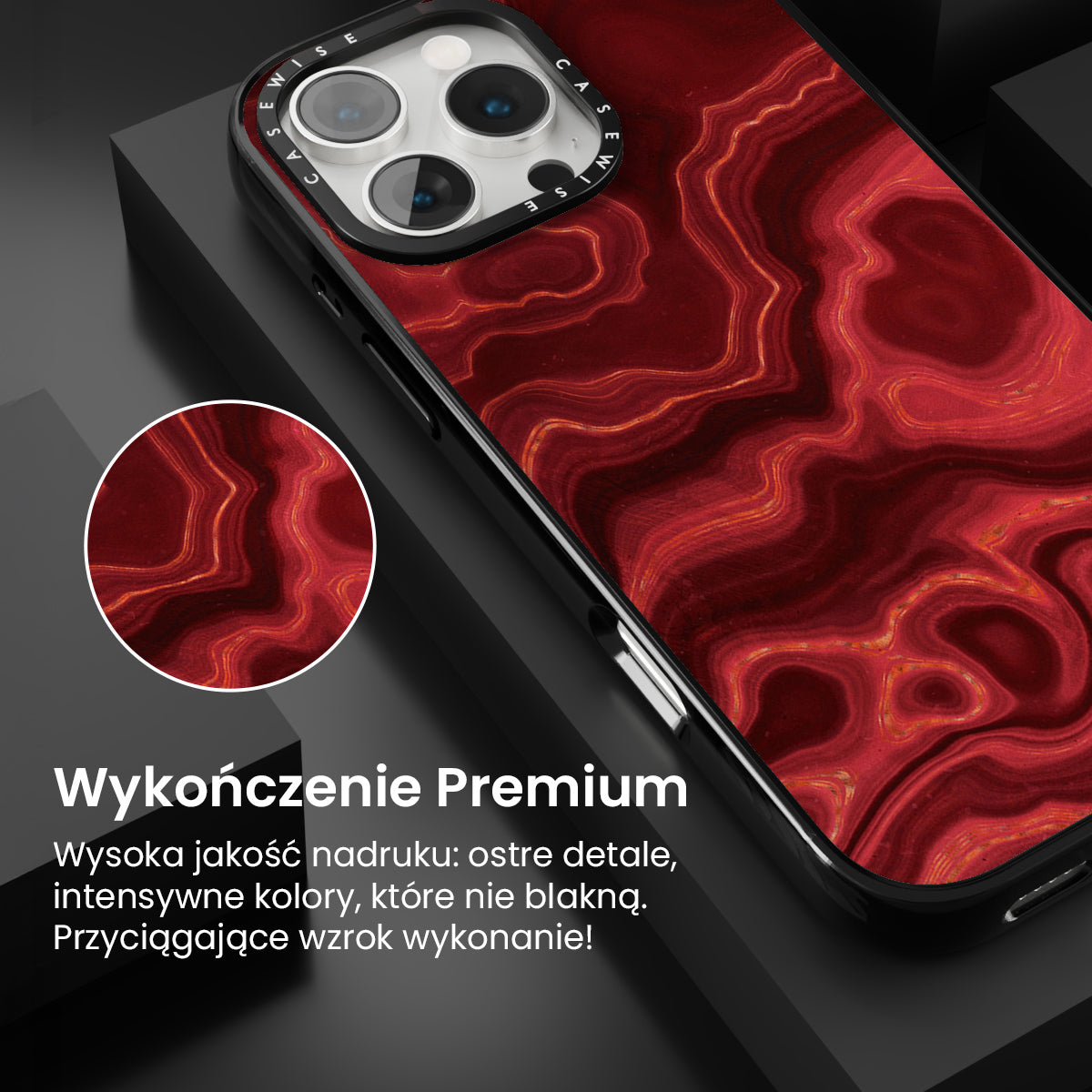 CASEWISE CASEWISE

Wykończenie Premium

Wysoka jakość nadruku: ostre detale, intensywne kolory, które nie blakną. Przyciągające wzrok wykonanie!