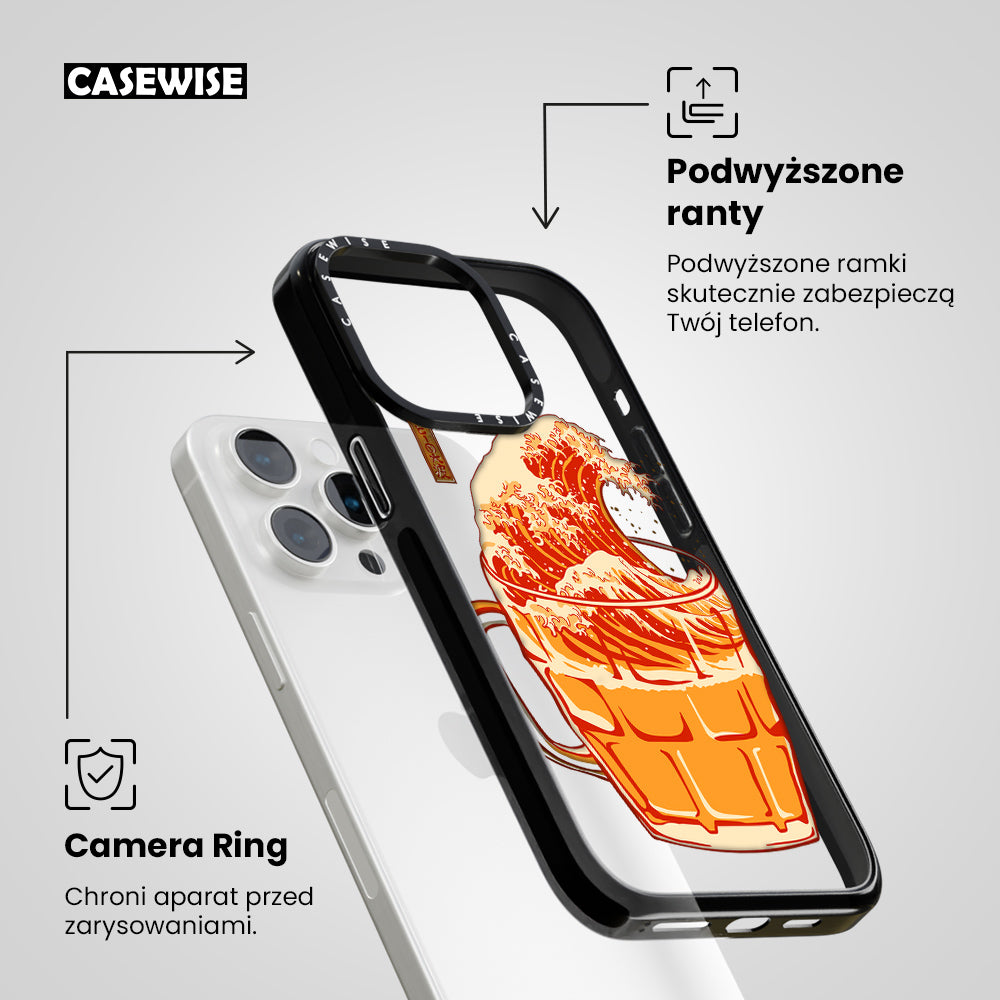 CASEWISE

Podwyższone ranty

Podwyższone ramki skutecznie zabezpieczą Twój telefon.

CASEWISE

CASEWISE

Camera Ring

Chroni aparat przed zarysowaniami.