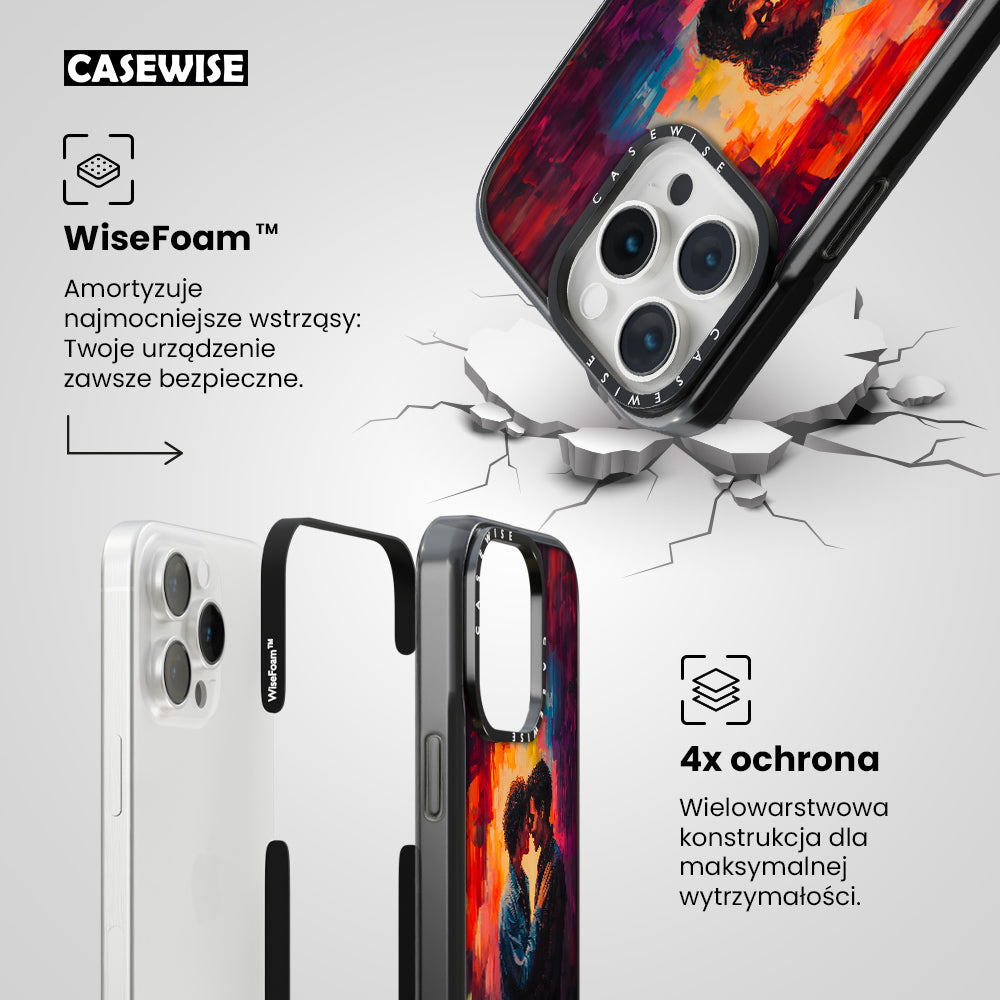 CASEWISE

WiseFoam™

Amortyzuje najmocniejsze wstrząsy: Twoje urządzenie zawsze bezpieczne.

CASEWISE

CASEWISE

WiseFoam™

CASEWISE

4x ochrona

Wielowarstwowa konstrukcja dla maksymalnej wytrzymałości.