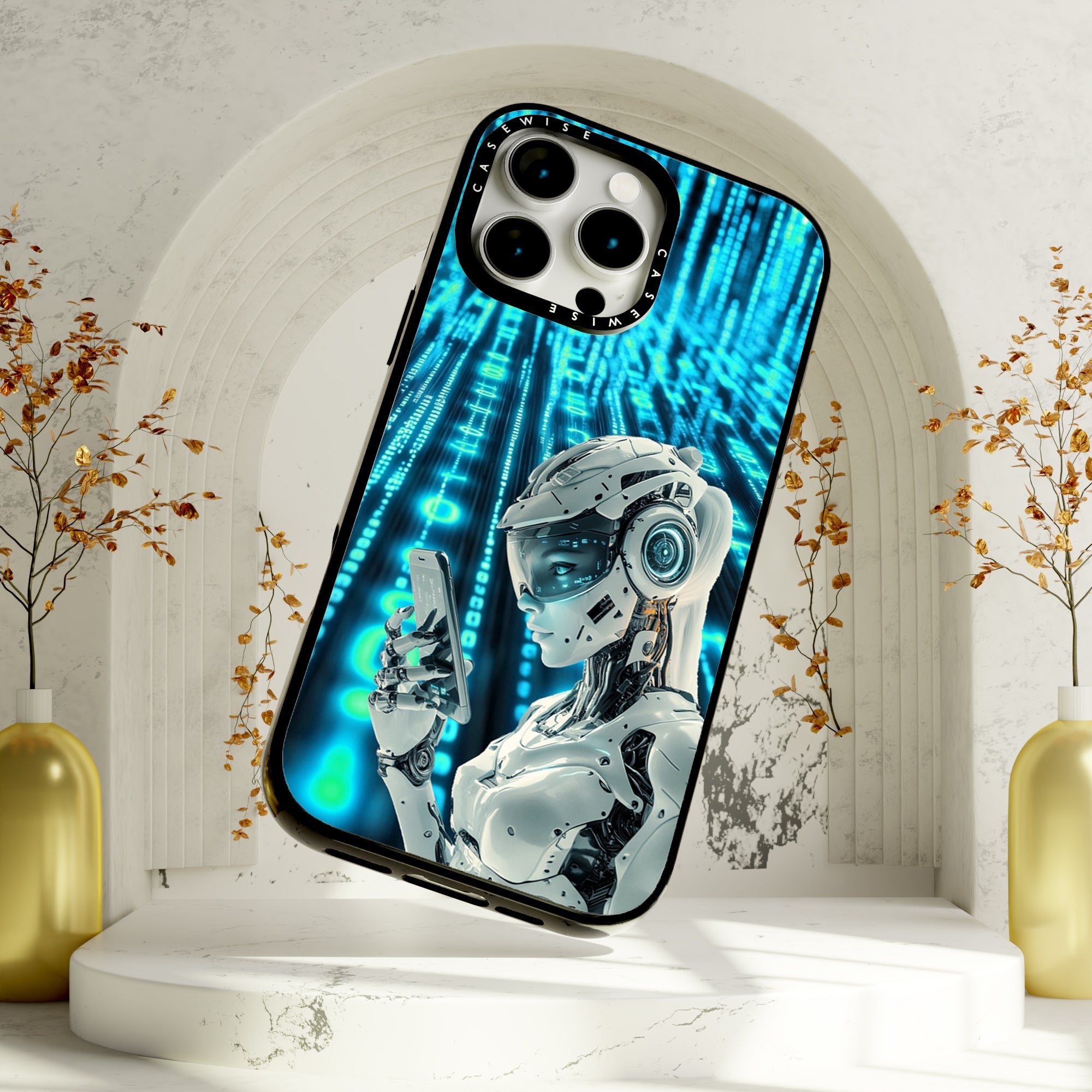 CASEWISE
CASEWISE